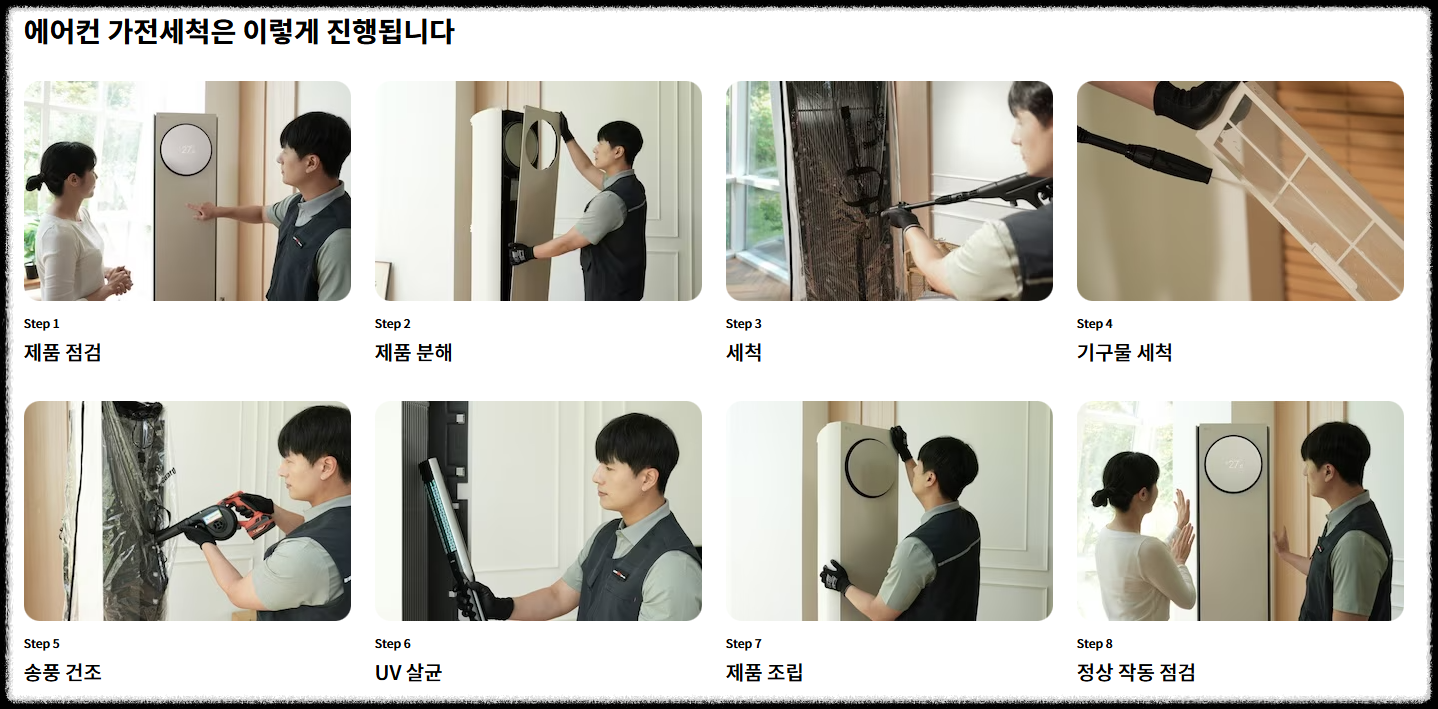 에어컨 가전세척은 이렇게 진행됩니다

Step 1
제품 점검

Step 2
제품 분해

Step 3
세척

Step 4
기구물 세척

Step 5
송풍 건조

Step 6
UV 살균

Step 7
제품 조립

Step 8
정상 작동 점검