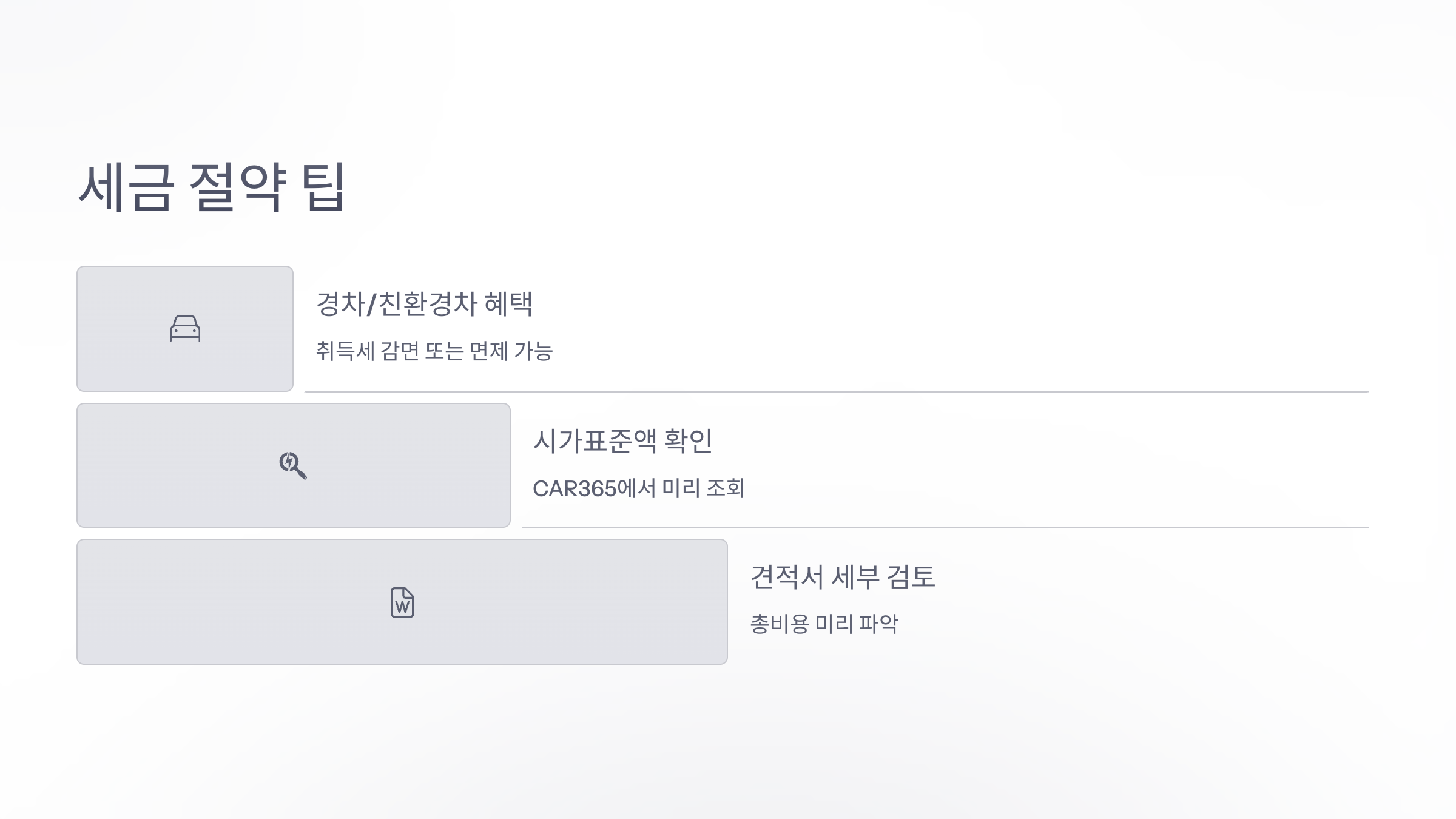 세금 절약 팁

경차/친환경차 혜택

취득세 감면 또는 면제 가능

시가표준액 확인

CAR365에서 미리 조회

견적서 세부 검토

총비용 미리 파악