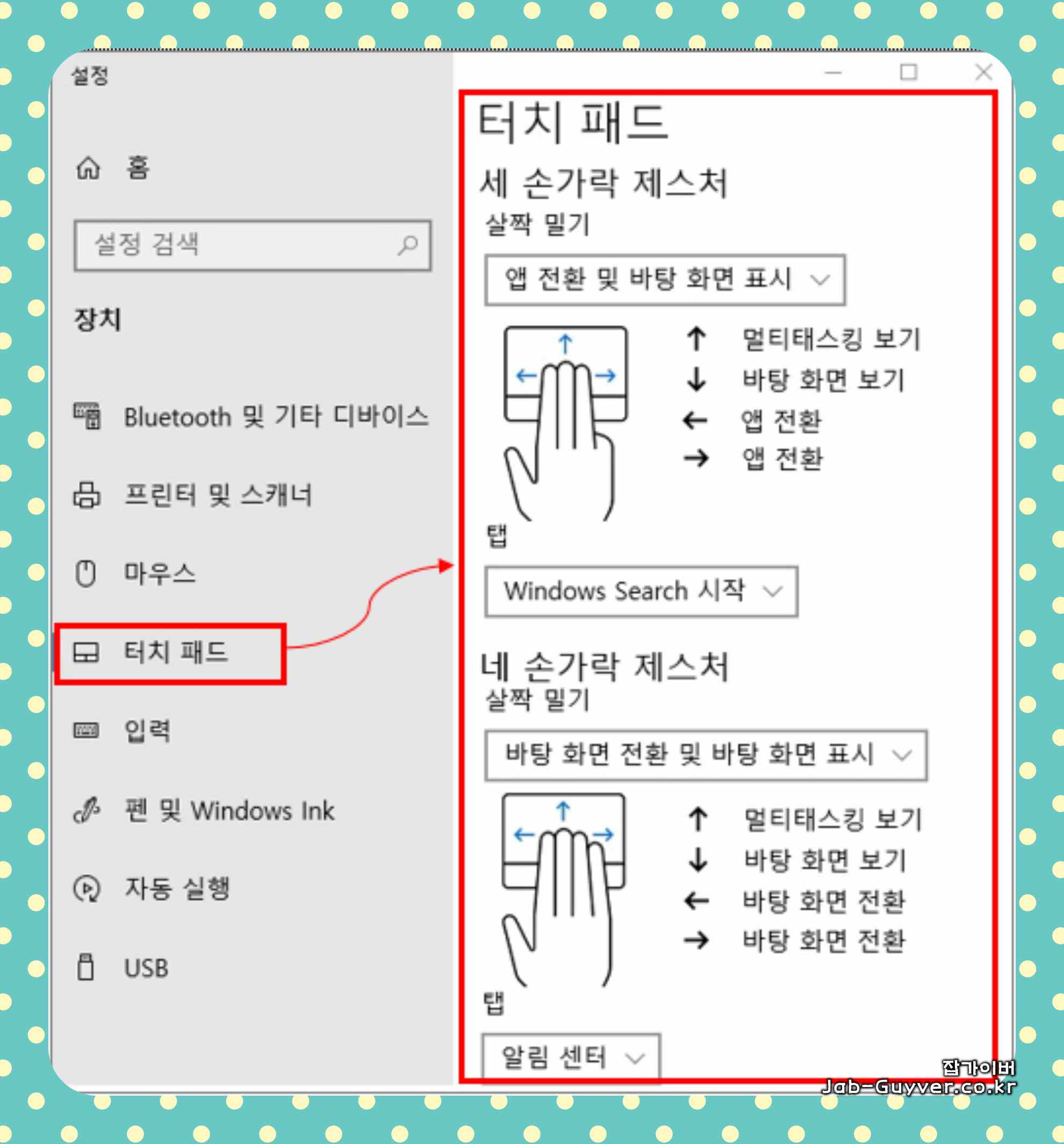 설정

홈

설정 검색

장치

Bluetooth 및 기타 디바이스

프린터 및 스캐너

마우스

터치 패드

입력

펜 및 Windows Ink

자동 실행

USB

터치 패드

세 손가락 제스처

살짝 밀기

앱 전환 및 바탕 화면 표시

↑ 멀티태스킹 보기
↓ 바탕 화면 보기
← 앱 전환
→ 앱 전환

탭

Windows Search 시작

네 손가락 제스처

살짝 밀기

바탕 화면 전환 및 바탕 화면 표시

↑ 멀티태스킹 보기
↓ 바탕 화면 보기
← 바탕 화면 전환
→ 바탕 화면 전환

탭

알림 센터

잡가이버
Jab-Guyver.co.kr