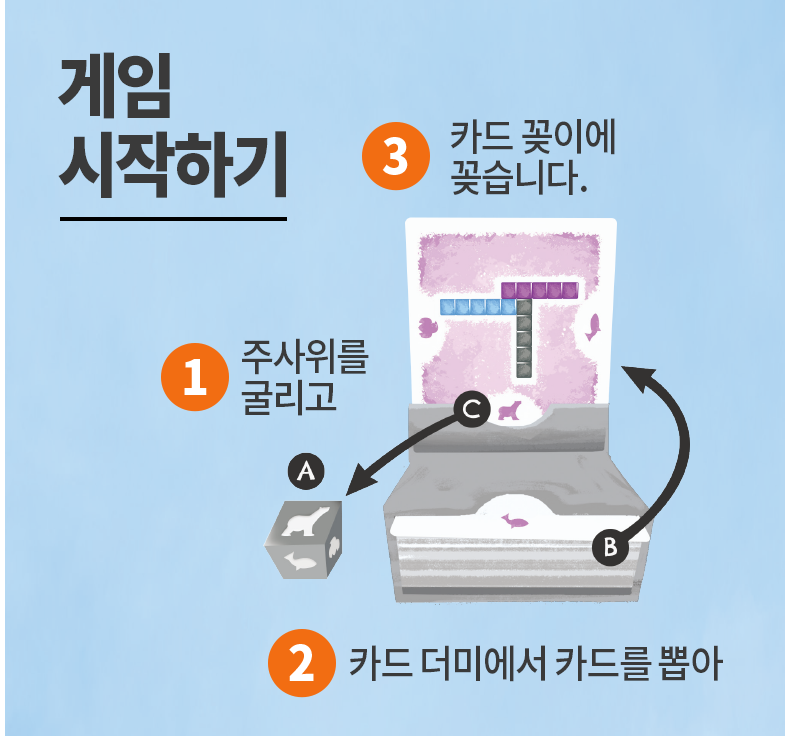 게임
시작하기

3 카드 꽂이에
꽂습니다.

1 주사위를
굴리고

C

A

B

2 카드 더미에서 카드를 뽑아