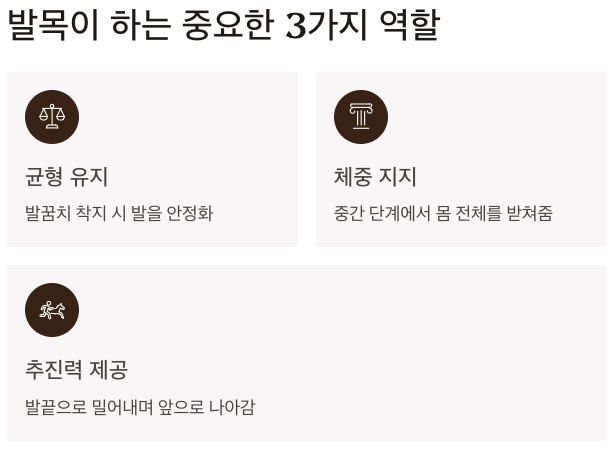 발목이 하는 중요한 3가지 역할

균형 유지

발꿈치 착지 시 발을 안정화

체중 지지

중간 단계에서 몸 전체를 받쳐줌

추진력 제공

발끝으로 밀어내며 앞으로 나아감