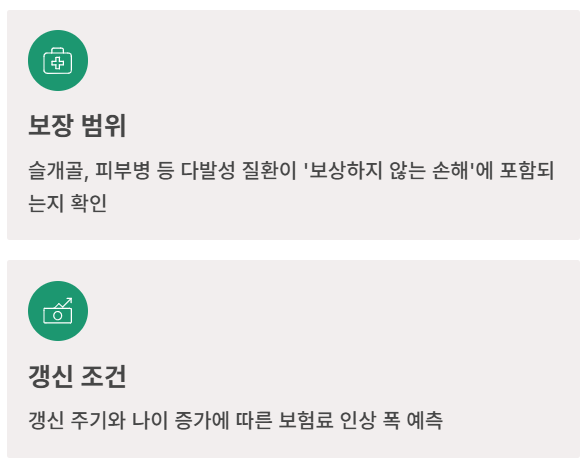 보장 범위

슬개골, 피부병 등 다발성 질환이 '보상하지 않는 손해'에 포함되는지 확인

갱신 조건

갱신 주기와 나이 증가에 따른 보험료 인상 폭 예측