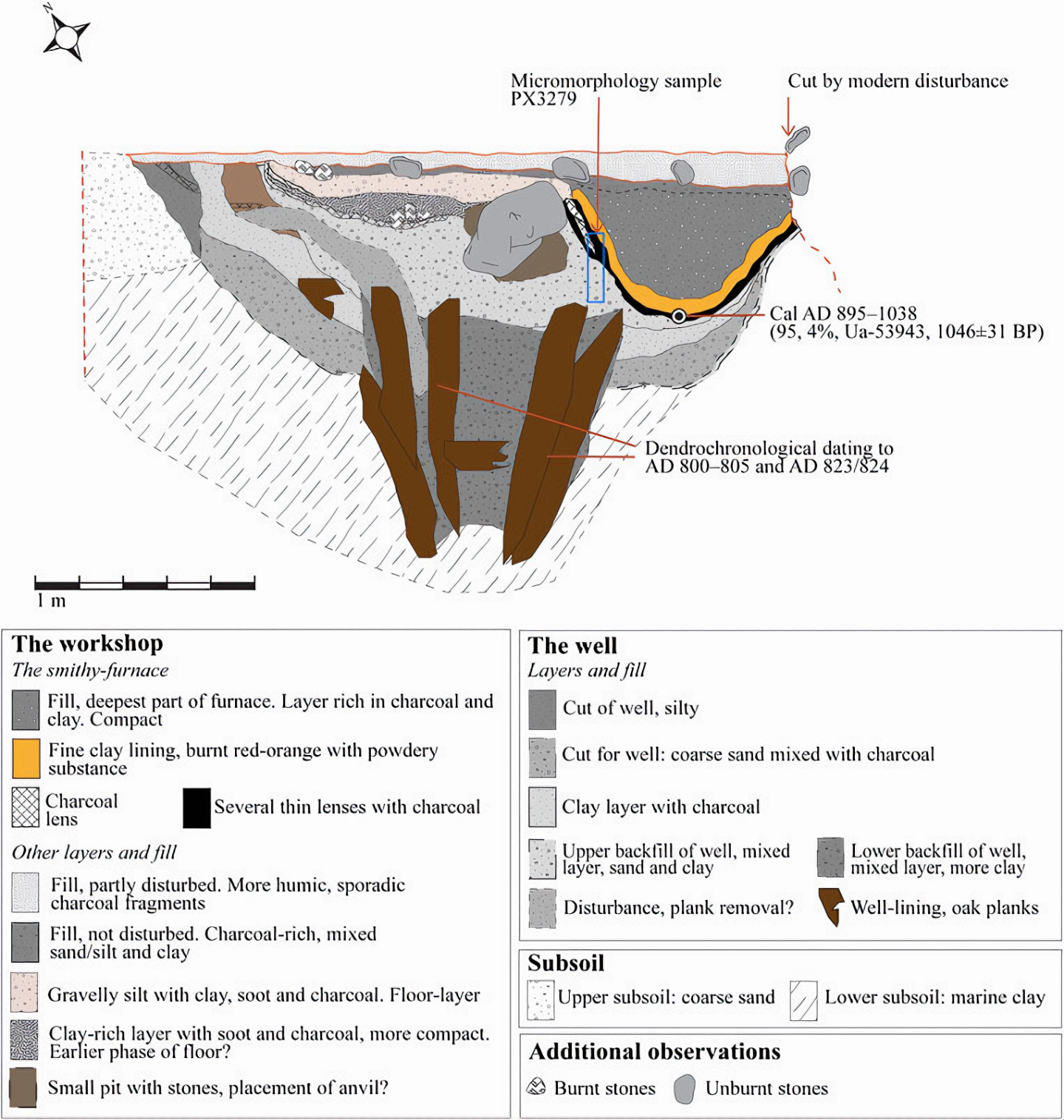 N

Micromorphology sample PX3279

Cut by modern disturbance

Cal AD 895–1038 (95, 4%, Ua-53943, 1046±31 BP)

Dendrochronological dating to AD 800–805 and AD 823/824

1 m

The workshop
The smithy-furnace
Fill, deepest part of furnace. Layer rich in charcoal and clay. Compact
Fine clay lining, burnt red-orange with powdery substance
Charcoal lens
Several thin lenses with charcoal
Other layers and fill
Fill, partly disturbed. More humic, sporadic charcoal fragments
Fill, not disturbed. Charcoal-rich, mixed sand/silt and clay
Gravelly silt with clay, soot and charcoal. Floor-layer
Clay-rich layer with soot and charcoal, more compact. Earlier phase of floor?
Small pit with stones, placement of anvil?

The well
Layers and fill
Cut of well, silty
Cut for well: coarse sand mixed with charcoal
Clay layer with charcoal
Upper backfill of well, mixed layer, sand and clay
Lower backfill of well, mixed layer, more clay
Disturbance, plank removal?
Well-lining, oak planks

Subsoil
Upper subsoil: coarse sand
Lower subsoil: marine clay

Additional observations
Burnt stones
Unburnt stones