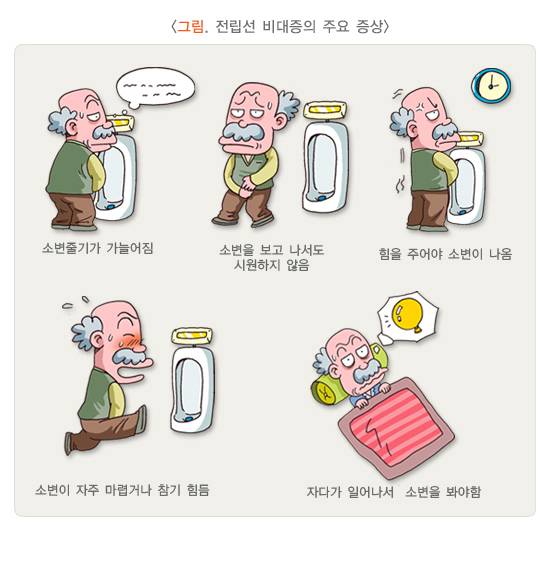 〈그림. 전립선 비대증의 주요 증상〉

소변줄기가 가늘어짐

소변을 보고 나서도 시원하지 않음

힘을 주어야 소변이 나옴

소변이 자주 마렵거나 참기 힘듬

자다가 일어나서 소변을 봐야함