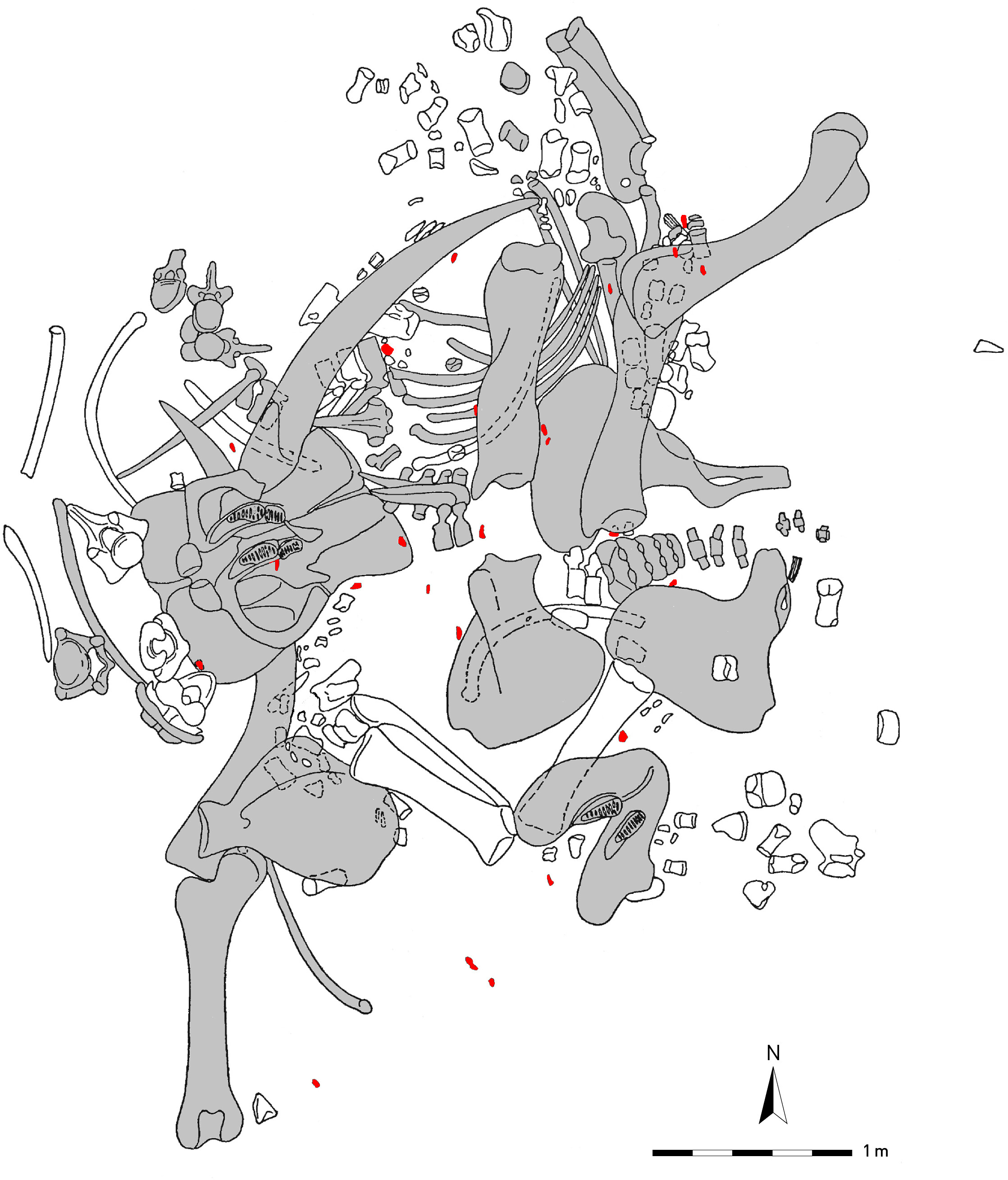 N

1 m