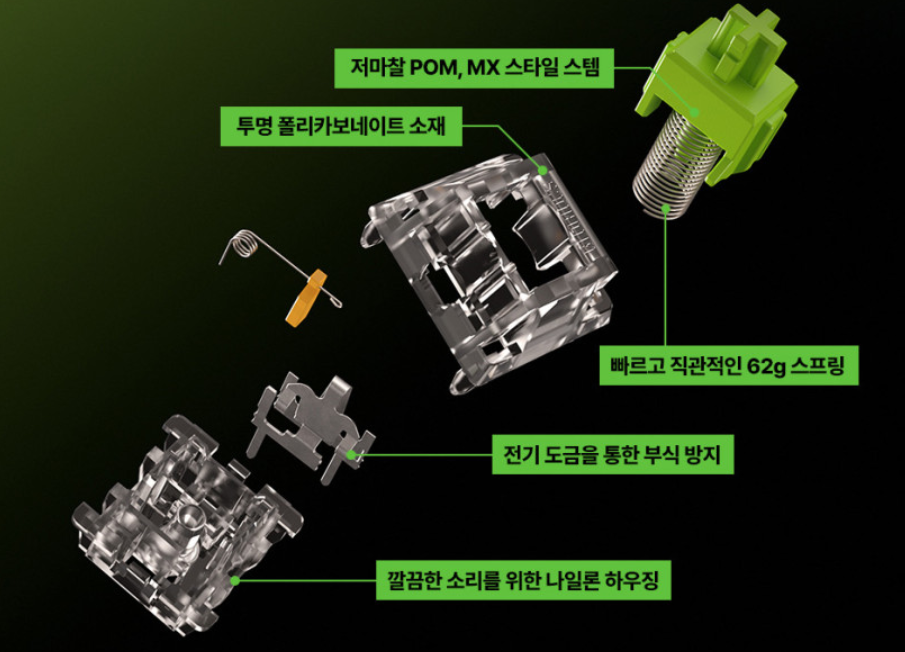 저마찰 POM, MX 스타일 스템

투명 폴리카보네이트 소재

빠르고 직관적인 62g 스프링

전기 도금을 통한 부식 방지

깔끔한 소리를 위한 나일론 하우징