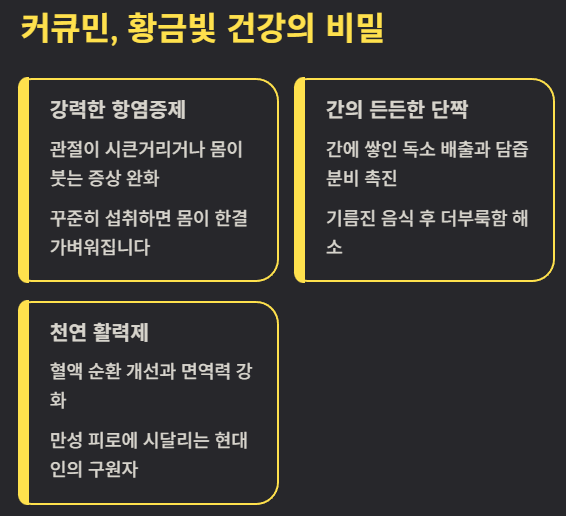 커큐민, 황금빛 건강의 비밀

강력한 항염증제

관절이 시큰거리거나 몸이 붓는 증상 완화

꾸준히 섭취하면 몸이 한결 가벼워집니다

간의 든든한 단짝

간에 쌓인 독소 배출과 담즙 분비 촉진

기름진 음식 후 더부룩함 해소

천연 활력제

혈액 순환 개선과 면역력 강화

만성 피로에 시달리는 현대인의 구원자