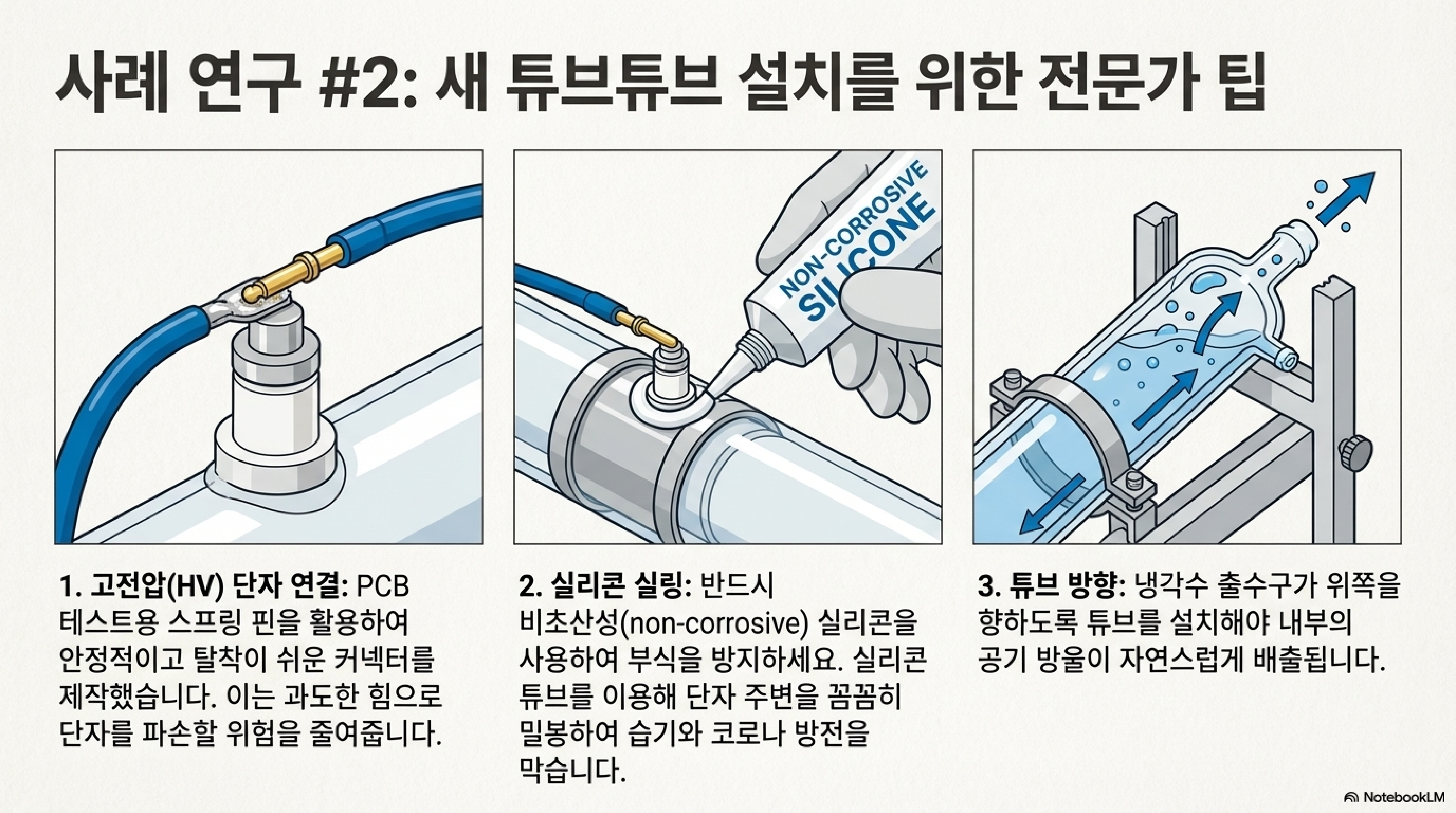 사례 연구 #2: 새 튜브튜브 설치를 위한 전문가 팁

NON-CORROSIVE SILICONE

1. 고전압(HV) 단자 연결: PCB 테스트용 스프링 핀을 활용하여 안정적이고 탈착이 쉬운 커넥터를 제작했습니다. 이는 과도한 힘으로 단자를 파손할 위험을 줄여줍니다.

2. 실리콘 실링: 반드시 비초산성(non-corrosive) 실리콘을 사용하여 부식을 방지하세요. 실리콘 튜브를 이용해 단자 주변을 꼼꼼히 밀봉하여 습기와 코로나 방전을 막습니다.

3. 튜브 방향: 냉각수 출수구가 위쪽을 향하도록 튜브를 설치해야 내부의 공기 방울이 자연스럽게 배출됩니다.

NotebookLM