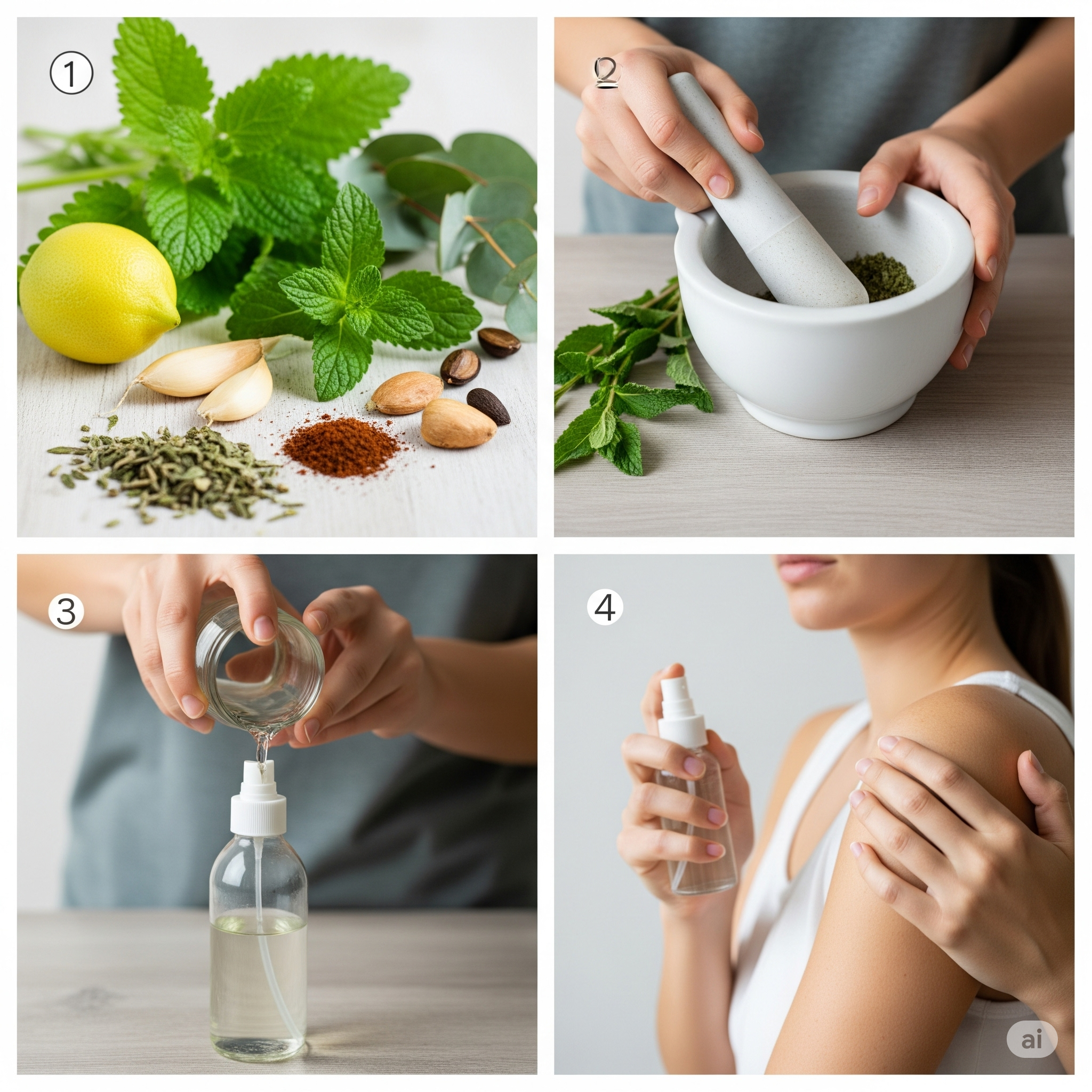 ①

2

3

4

ai