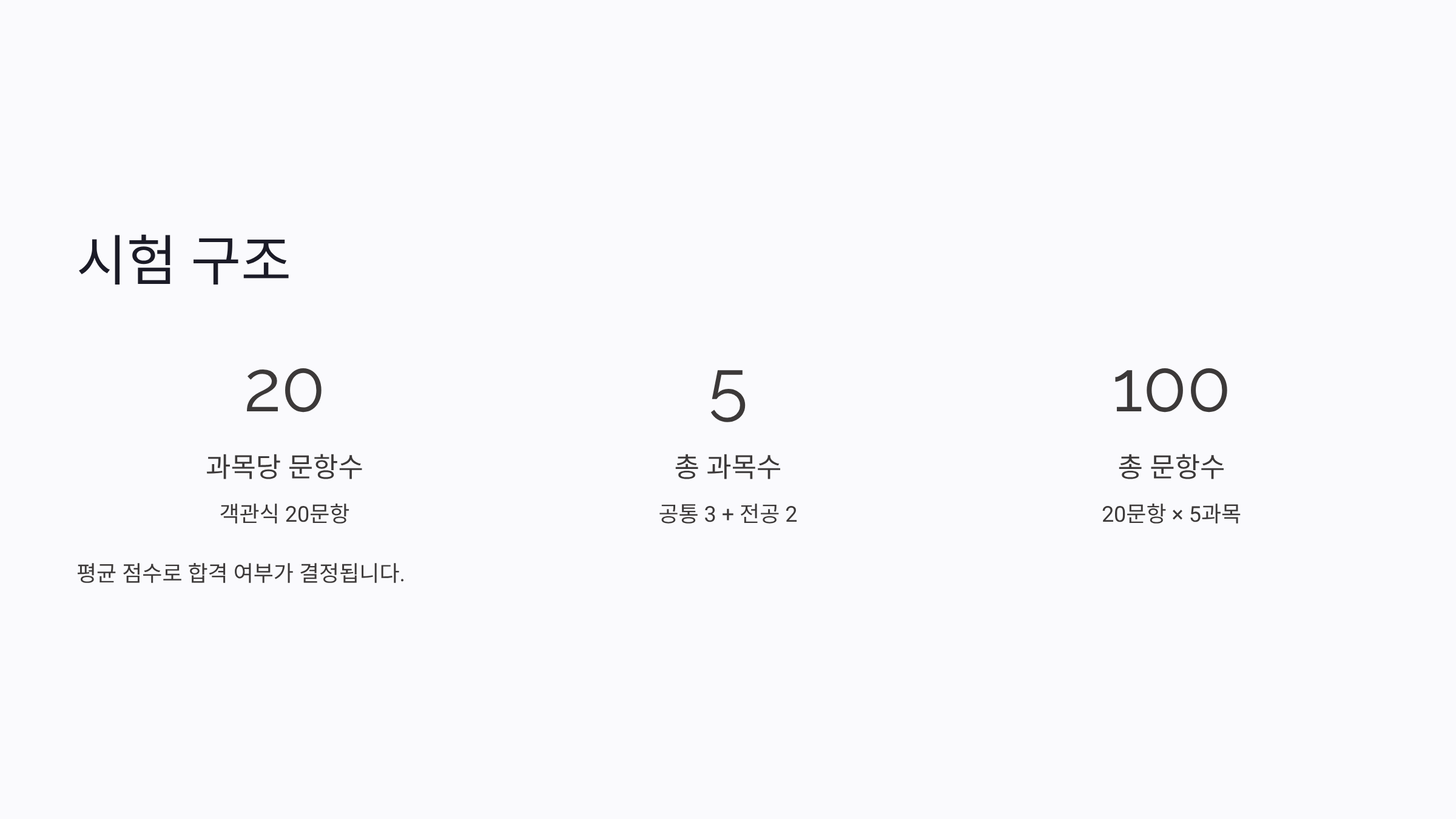 시험 구조

20

과목당 문항수

객관식 20문항

5

총 과목수

공통 3 + 전공 2

100

총 문항수

20문항 × 5과목

평균 점수로 합격 여부가 결정됩니다.