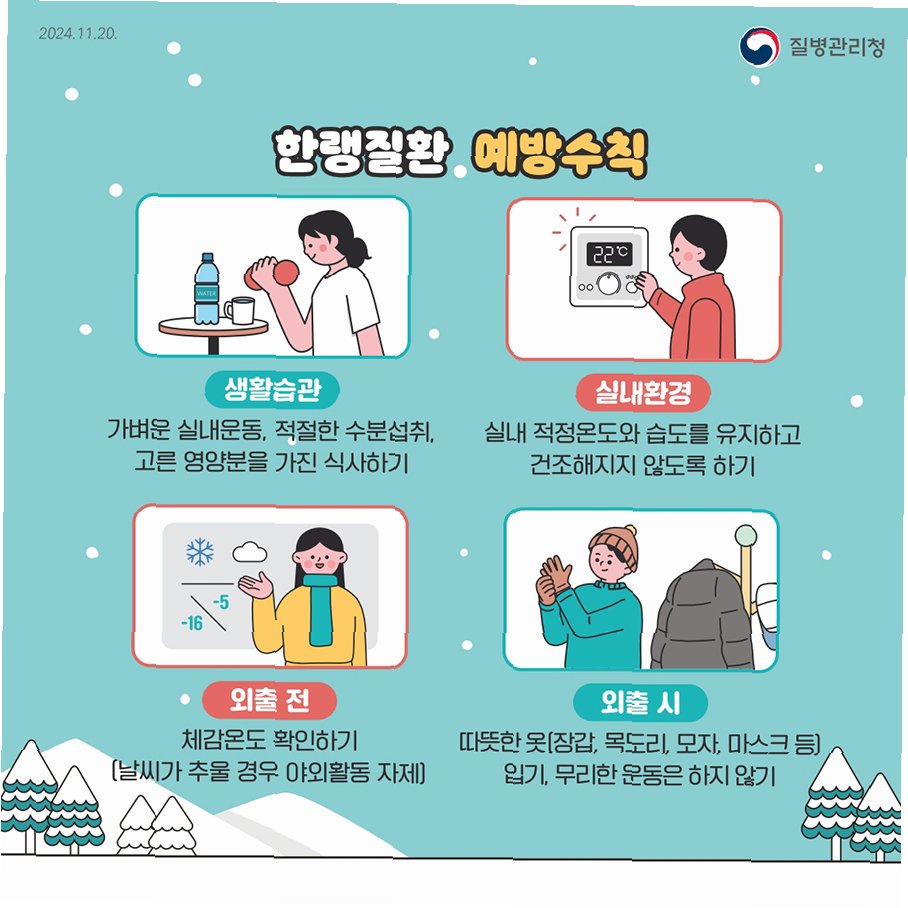 2024.11.20.

질병관리청

한랭질환 예방수칙

WATER

생활습관

가벼운 실내운동, 적절한 수분섭취, 고른 영양분을 가진 식사하기

22℃

실내환경

실내 적정온도와 습도를 유지하고 건조해지지 않도록 하기

-5

-16

외출 전

체감온도 확인하기 (날씨가 추울 경우 야외활동 자제)

외출 시

따뜻한 옷(장갑, 목도리, 모자, 마스크 등) 입기, 무리한 운동은 하지 않기