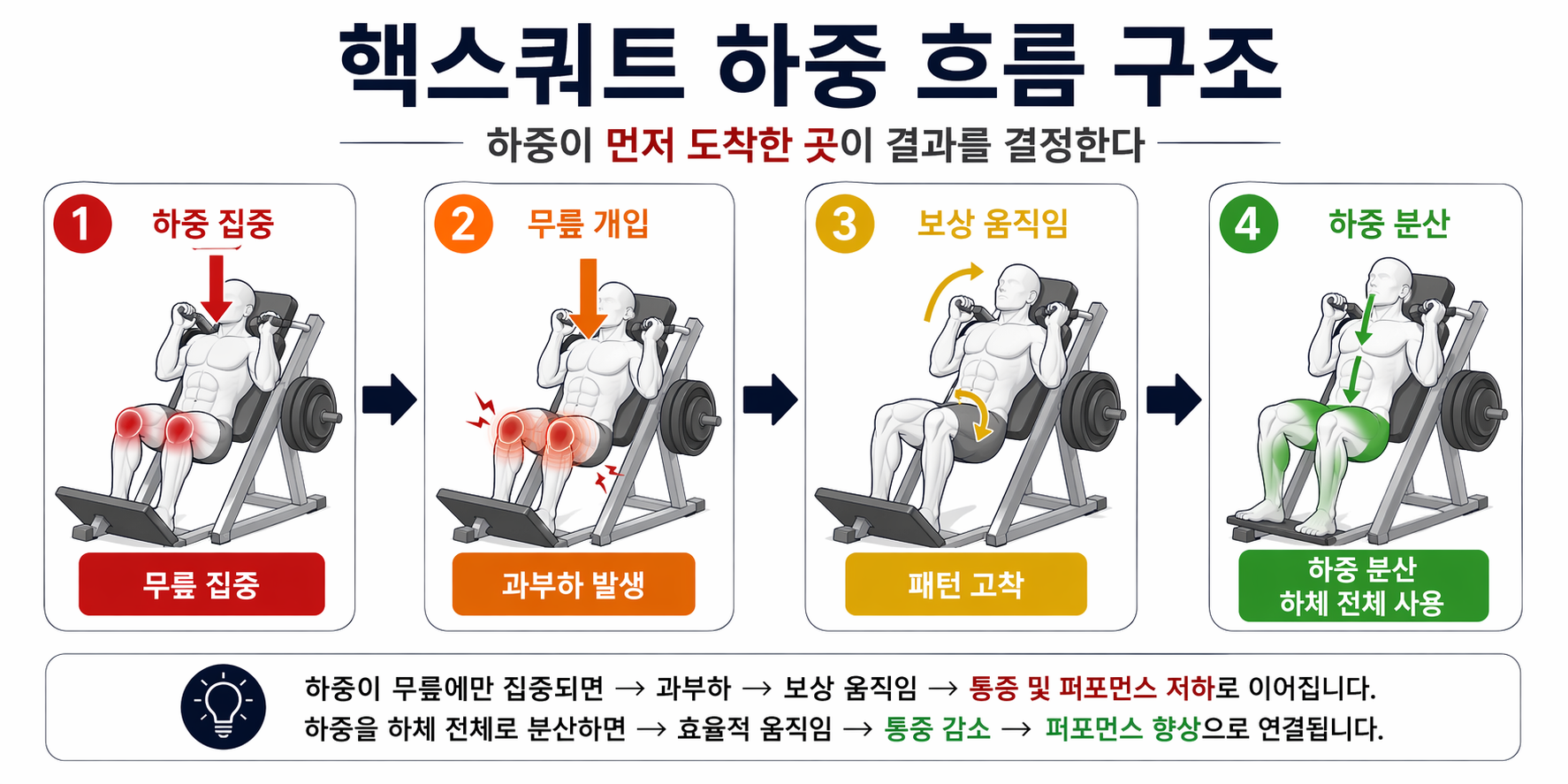 핵스쿼트 하중 흐름 구조

하중이 먼저 도착한 곳이 결과를 결정한다

1 하중 집중

무릎 집중

2 무릎 개입

과부하 발생

3 보상 움직임

패턴 고착

4 하중 분산

하중 분산
하체 전체 사용

하중이 무릎에만 집중되면 → 과부하 → 보상 움직임 → 통증 및 퍼포먼스 저하로 이어집니다.
하중을 하체 전체로 분산하면 → 효율적 움직임 → 통증 감소 → 퍼포먼스 향상으로 연결됩니다.