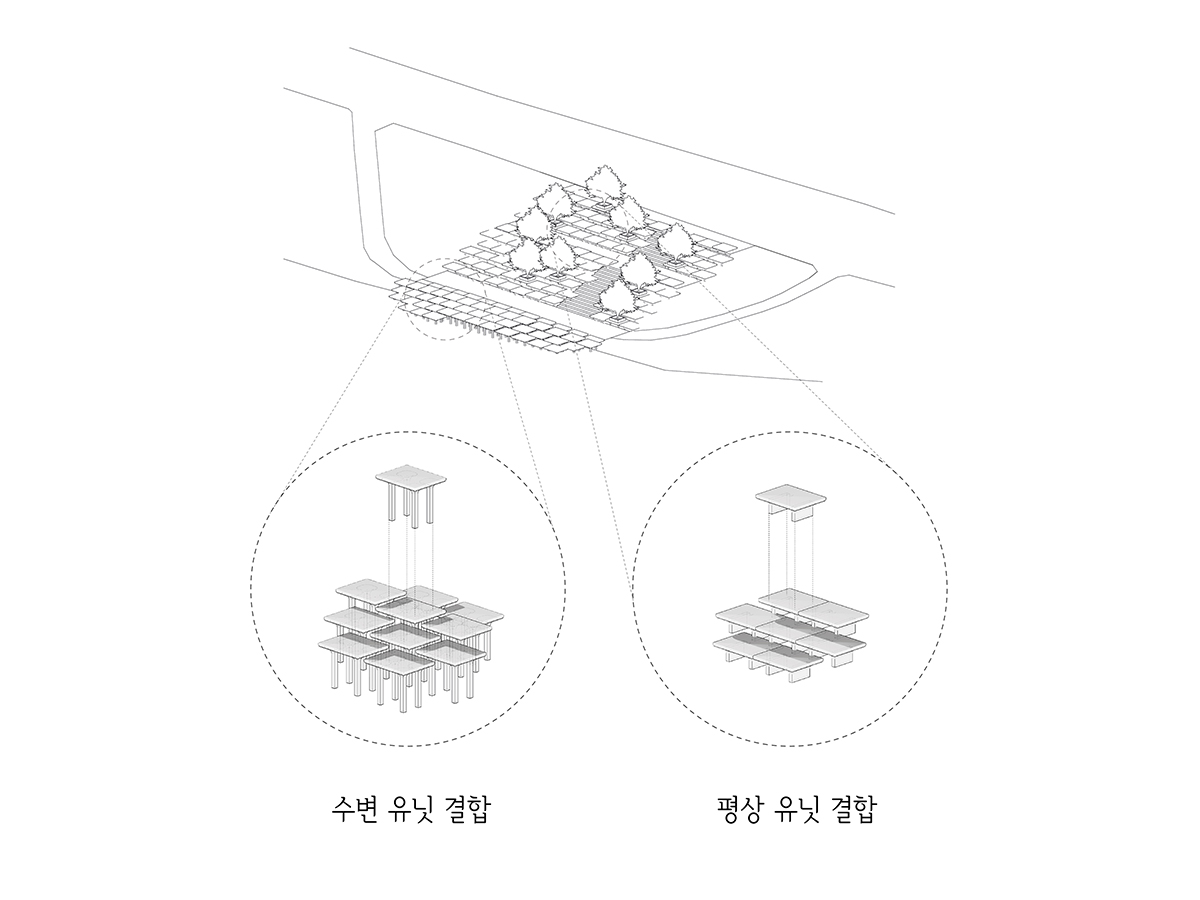 수변 유닛 결합

평상 유닛 결합