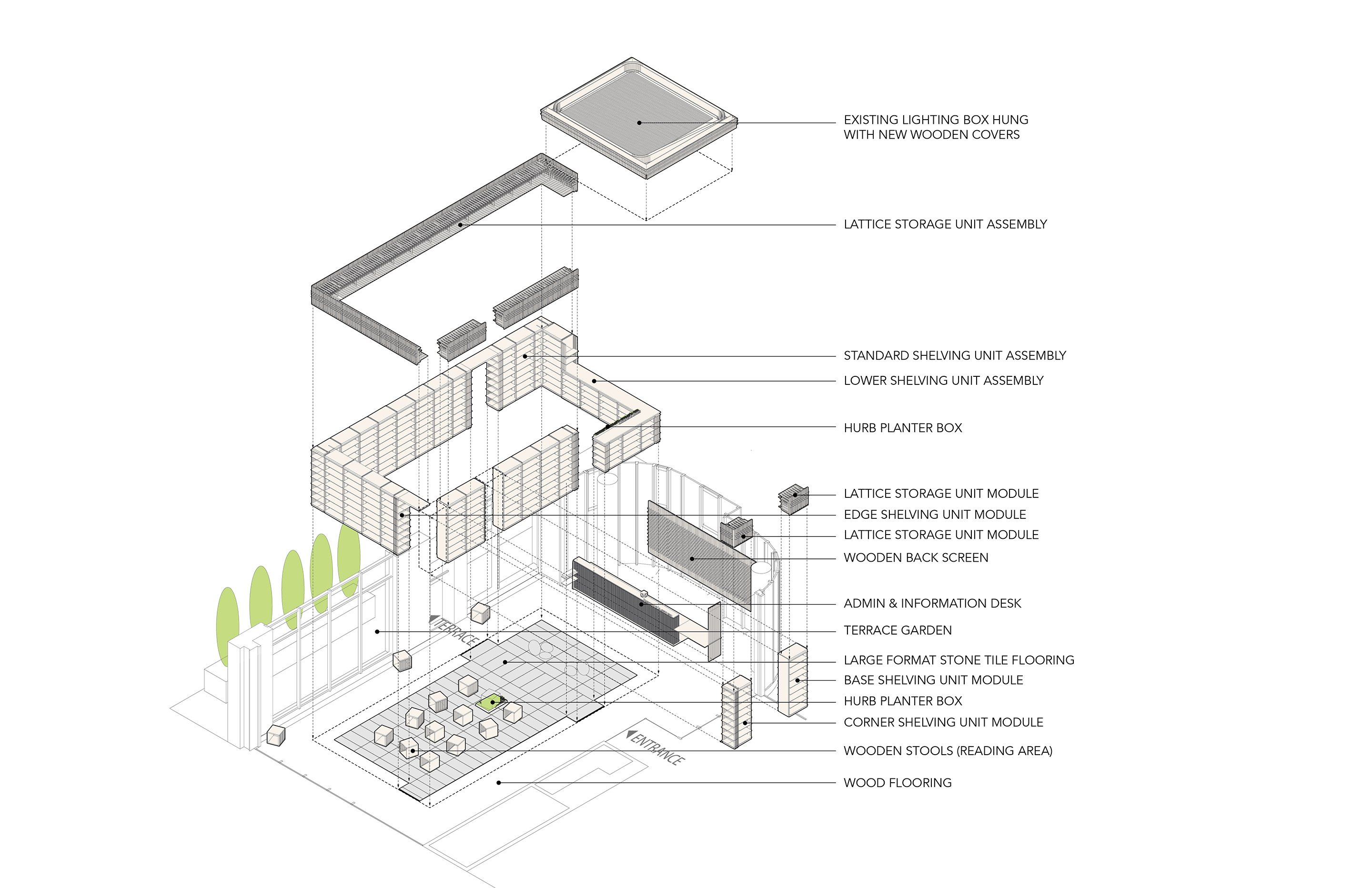 EXISTING LIGHTING BOX HUNG WITH NEW WOODEN COVERS

LATTICE STORAGE UNIT ASSEMBLY

STANDARD SHELVING UNIT ASSEMBLY

LOWER SHELVING UNIT ASSEMBLY

HURB PLANTER BOX

LATTICE STORAGE UNIT MODULE

EDGE SHELVING UNIT MODULE

LATTICE STORAGE UNIT MODULE

WOODEN BACK SCREEN

ADMIN & INFORMATION DESK

TERRACE GARDEN

LARGE FORMAT STONE TILE FLOORING

BASE SHELVING UNIT MODULE

HURB PLANTER BOX

CORNER SHELVING UNIT MODULE

WOODEN STOOLS (READING AREA)

WOOD FLOORING

TERRACE

ENTRANCE