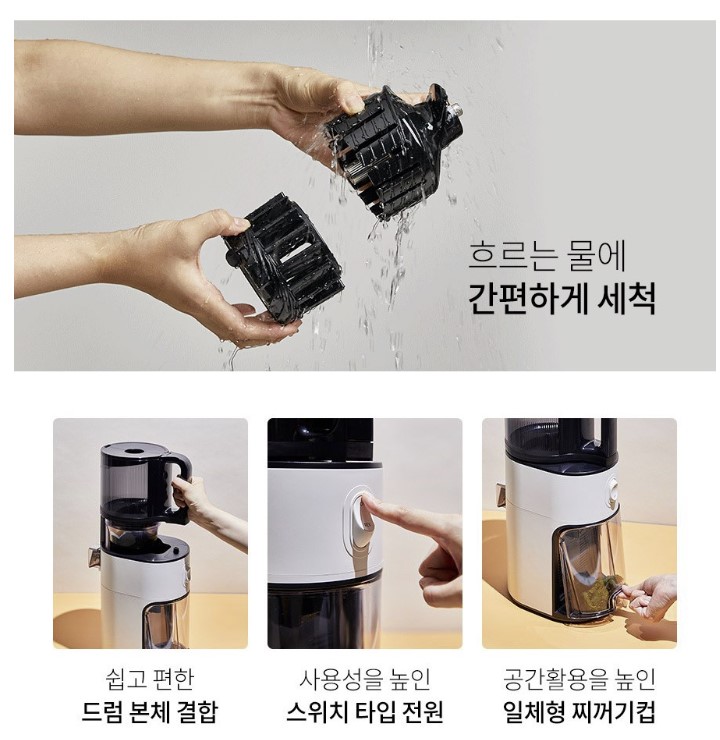 흐르는 물에
간편하게 세척

쉽고 편한
드럼 본체 결합

사용성을 높인
스위치 타입 전원

공간활용을 높인
일체형 찌꺼기컵