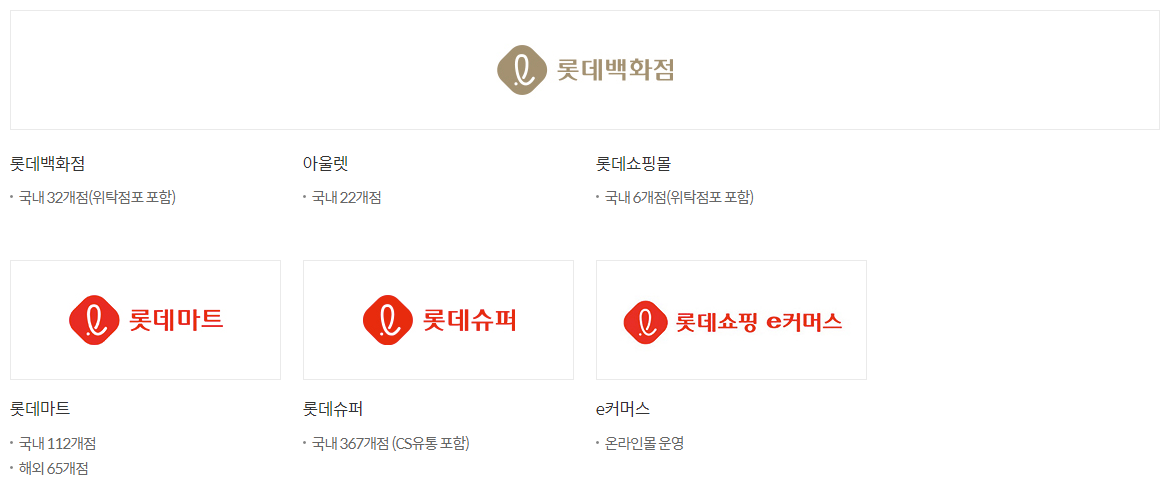 롯데백화점

롯데백화점

• 국내 32개점(위탁점포 포함)

아울렛

• 국내 22개점

롯데쇼핑몰

• 국내 6개점(위탁점포 포함)

롯데마트

롯데마트

• 국내 112개점
• 해외 65개점

롯데슈퍼

롯데슈퍼

• 국내 367개점 (CS유통 포함)

롯데쇼핑 e커머스

e커머스

• 온라인몰 운영