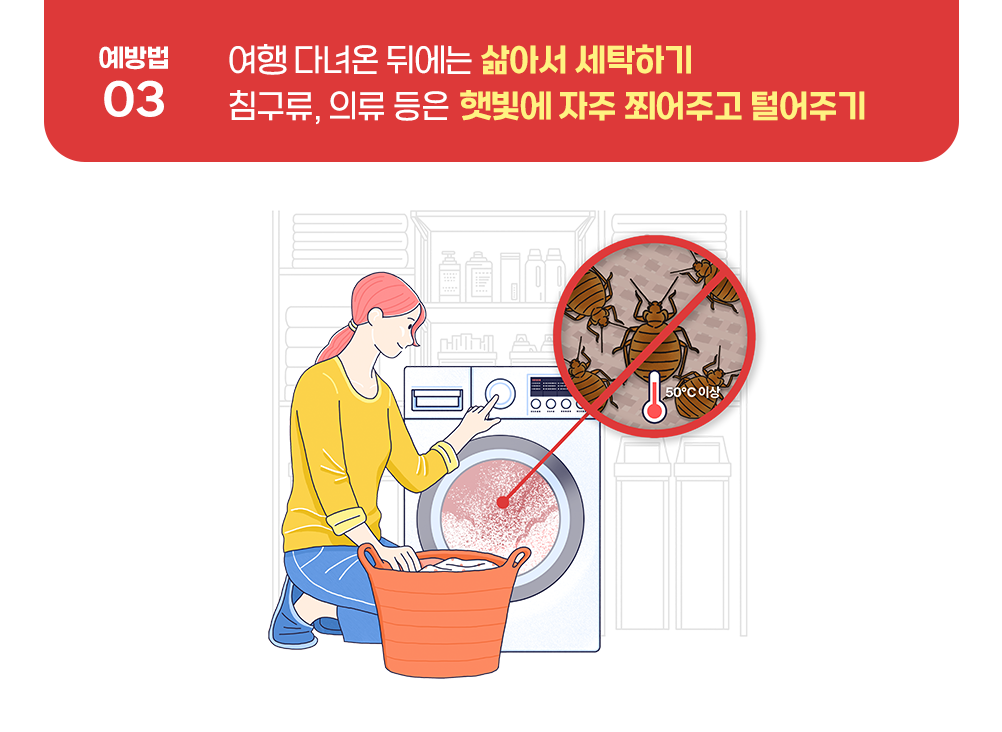 예방법
03

여행 다녀온 뒤에는 삶아서 세탁하기
침구류, 의류 등은 햇빛에 자주 쬐어주고 털어주기

50°C 이상