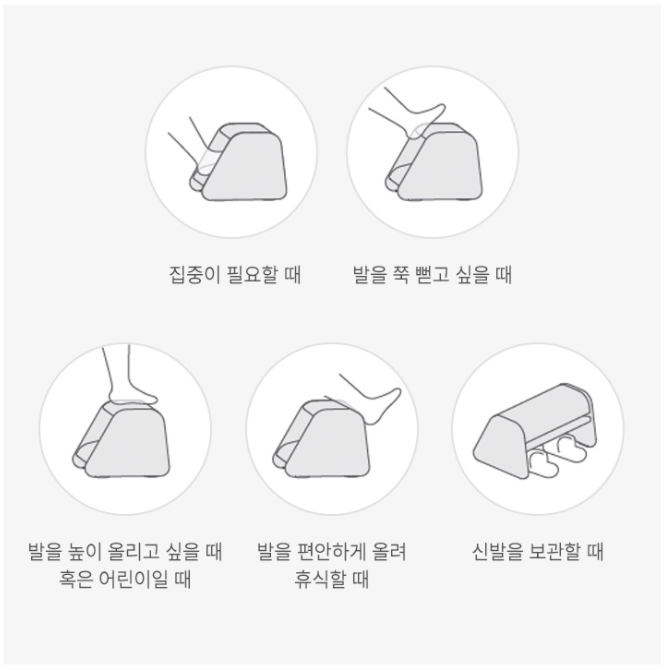 집중이 필요할 때

발을 쭉 뻗고 싶을 때

발을 높이 올리고 싶을 때
혹은 어린이일 때

발을 편안하게 올려
휴식할 때

신발을 보관할 때