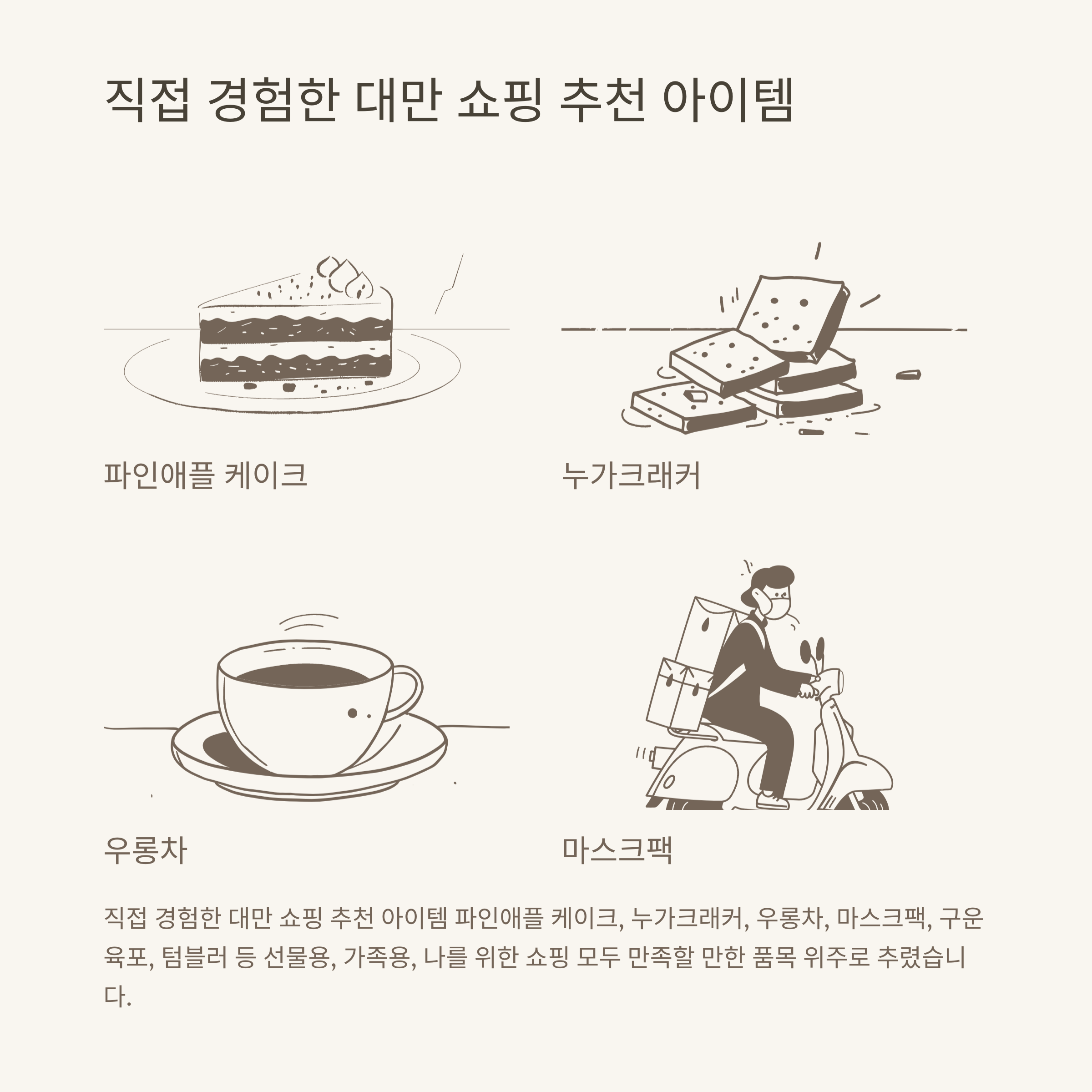 직접 경험한 대만 쇼핑 추천 아이템

파인애플 케이크

누가크래커

우롱차

마스크팩

직접 경험한 대만 쇼핑 추천 아이템 파인애플 케이크, 누가크래커, 우롱차, 마스크팩, 구운 육포, 텀블러 등 선물용, 가족용, 나를 위한 쇼핑 모두 만족할 만한 품목 위주로 추렸습니다.