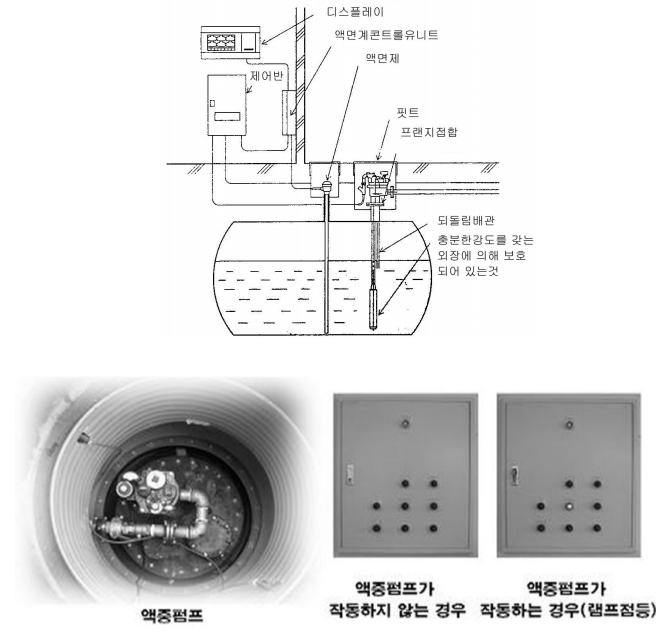 디스플레이
액면계콘트롤유니트
액면제
제어반
핏트
프랜지접합
되돌림배관
충분한강도를 갖는 외장에 의해 보호 되어 있는것

액중펌프

액중펌프가 작동하지 않는 경우

액중펌프가 작동하는 경우(램프점등)