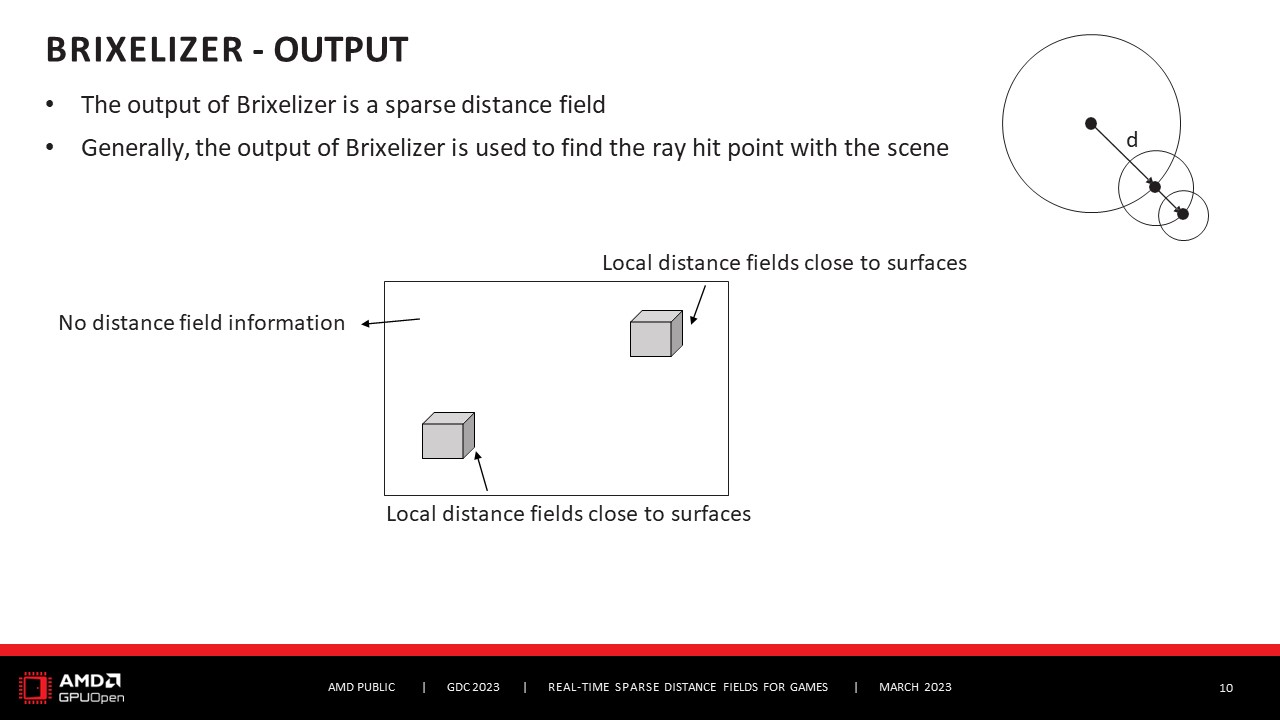 BRIXELIZER - OUTPUT

• The output of Brixelizer is a sparse distance field

• Generally, the output of Brixelizer is used to find the ray hit point with the scene

d

Local distance fields close to surfaces

No distance field information

Local distance fields close to surfaces

AMD GPUOpen

AMD PUBLIC | GDC 2023 | REAL-TIME SPARSE DISTANCE FIELDS FOR GAMES | MARCH 2023

10