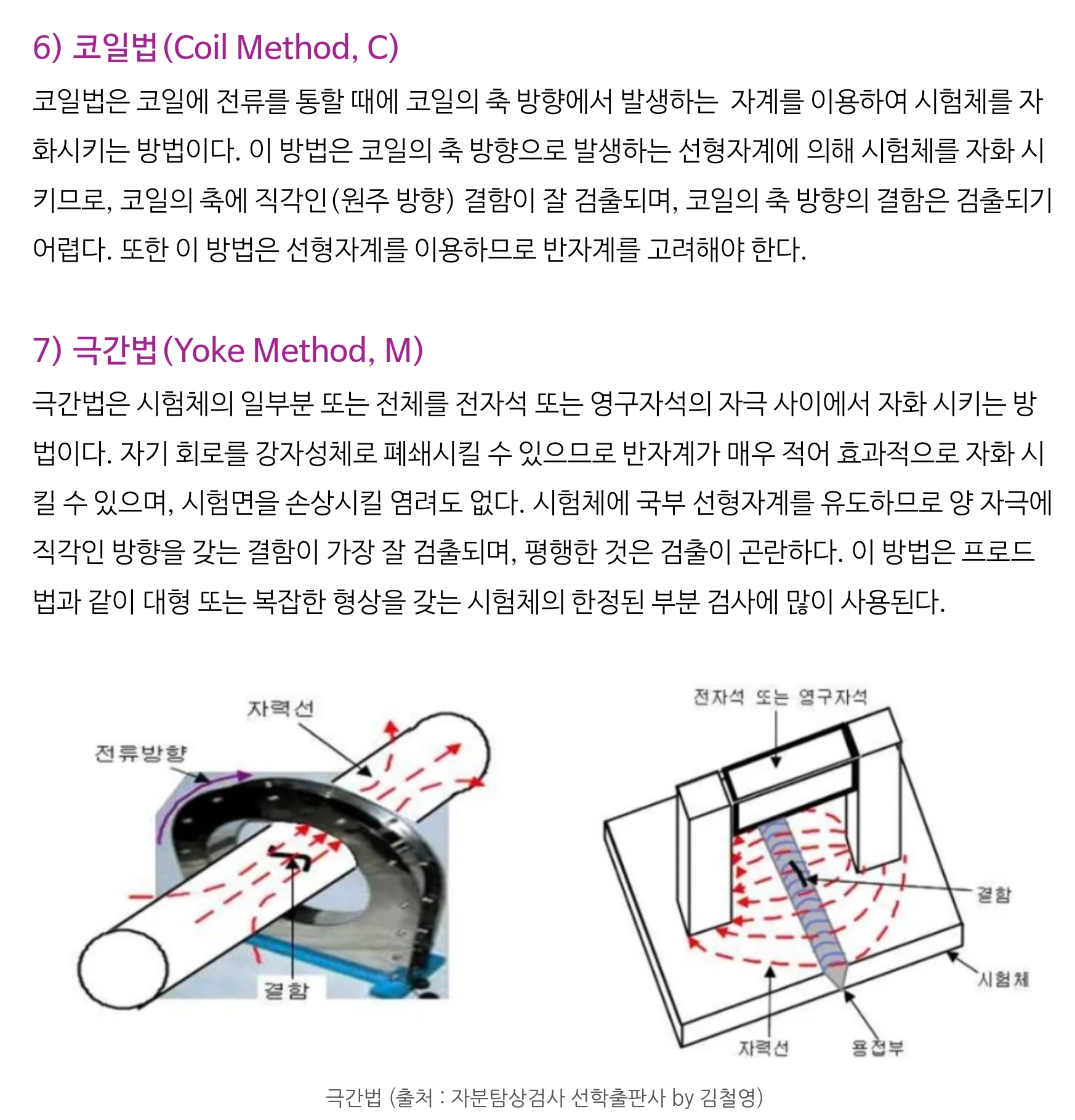 6) 코일법(Coil Method, C)

코일법은 코일에 전류를 통할 때에 코일의 축 방향에서 발생하는 자계를 이용하여 시험체를 자화시키는 방법이다. 이 방법은 코일의 축 방향으로 발생하는 선형자계에 의해 시험체를 자화 시키므로, 코일의 축에 직각인(원주 방향) 결함이 잘 검출되며, 코일의 축 방향의 결함은 검출되기 어렵다. 또한 이 방법은 선형자계를 이용하므로 반자계를 고려해야 한다.

7) 극간법(Yoke Method, M)

극간법은 시험체의 일부분 또는 전체를 전자석 또는 영구자석의 자극 사이에서 자화 시키는 방법이다. 자기 회로를 강자성체로 폐쇄시킬 수 있으므로 반자계가 매우 적어 효과적으로 자화 시킬 수 있으며, 시험면을 손상시킬 염려도 없다. 시험체에 국부 선형자계를 유도하므로 양 자극에 직각인 방향을 갖는 결함이 가장 잘 검출되며, 평행한 것은 검출이 곤란하다. 이 방법은 프로드법과 같이 대형 또는 복잡한 형상을 갖는 시험체의 한정된 부분 검사에 많이 사용된다.

자력선
전류방향
결함

전자석 또는 영구자석
결함
시험체
자력선
용접부

극간법 (출처 : 자분탐상검사 선학출판사 by 김철영)