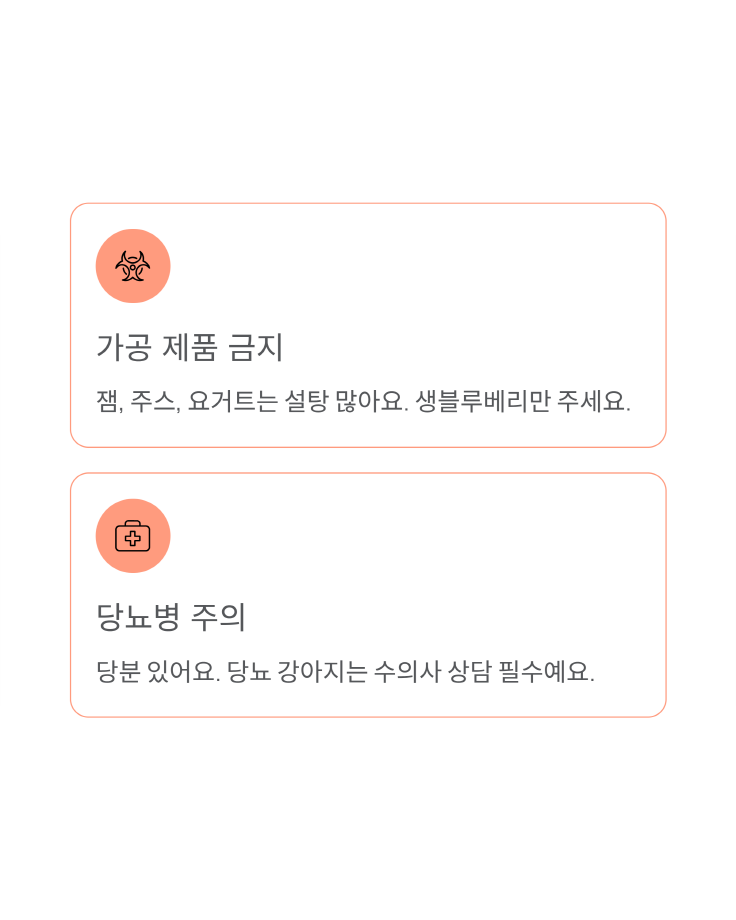 가공 제품 금지

잼, 주스, 요거트는 설탕 많아요. 생블루베리만 주세요.

당뇨병 주의

당분 있어요. 당뇨 강아지는 수의사 상담 필수예요.