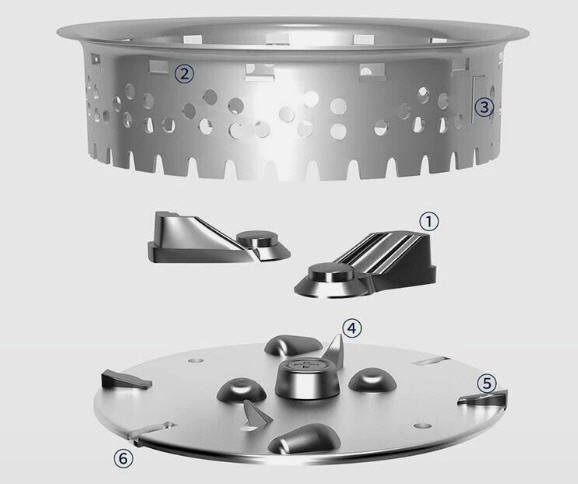 ②
③
①
④
⑤
⑥