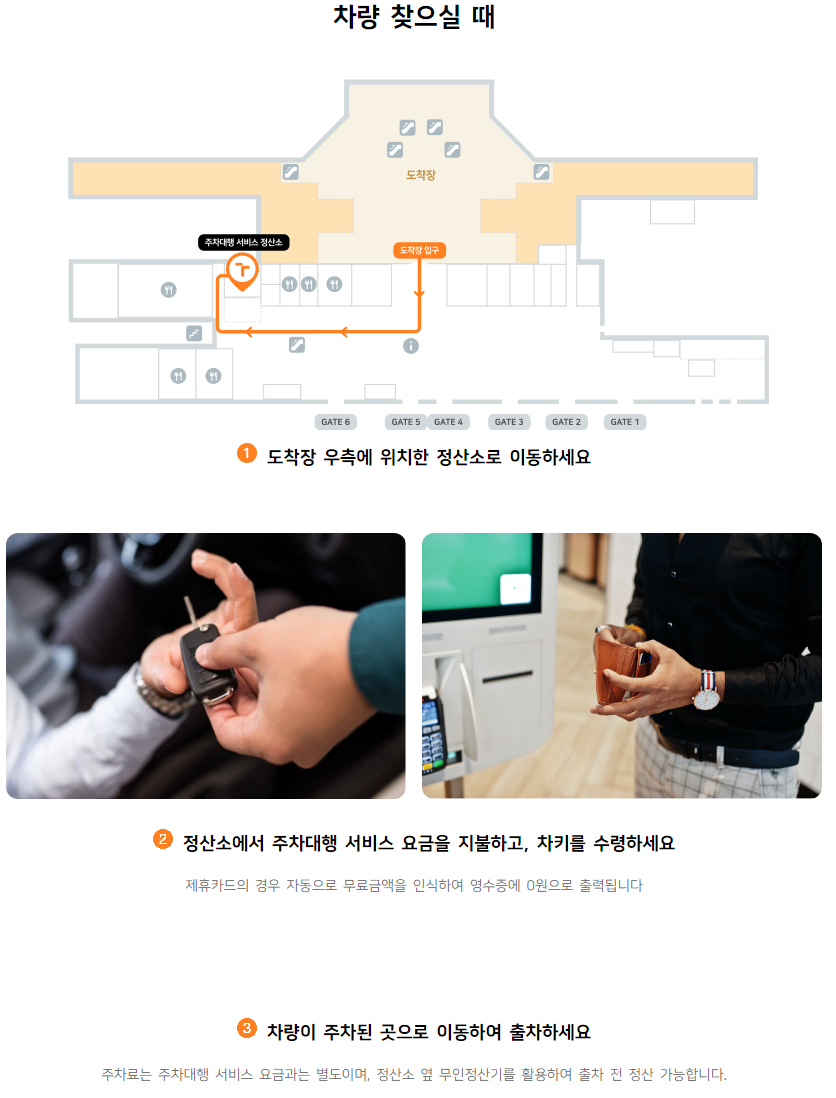 차량 찾으실 때

도착장

주차대행 서비스 정산소

도착장 입구

GATE 6
GATE 5
GATE 4
GATE 3
GATE 2
GATE 1

1 도착장 우측에 위치한 정산소로 이동하세요

2 정산소에서 주차대행 서비스 요금을 지불하고, 차키를 수령하세요

제휴카드의 경우 자동으로 무료금액을 인식하여 영수증에 0원으로 출력됩니다

3 차량이 주차된 곳으로 이동하여 출차하세요

주차료는 주차대행 서비스 요금과는 별도이며, 정산소 옆 무인정산기를 활용하여 출차 전 정산 가능합니다.