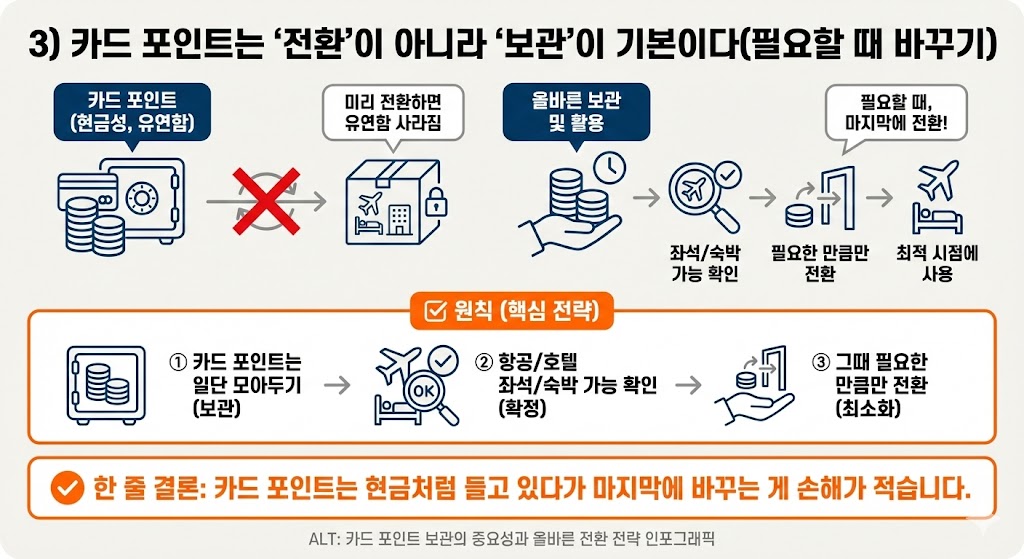 3) 카드 포인트는 '전환'이 아니라 '보관'이 기본이다(필요할 때 바꾸기)

카드 포인트 (현금성, 유연함)

미리 전환하면 유연함 사라짐

올바른 보관 및 활용

필요할 때, 마지막에 전환!

좌석/숙박 가능 확인

필요한 만큼만 전환

최적 시점에 사용

원칙 (핵심 전략)

① 카드 포인트는 일단 모아두기 (보관)

OK

② 항공/호텔 좌석/숙박 가능 확인 (확정)

③ 그때 필요한 만큼만 전환 (최소화)

한 줄 결론: 카드 포인트는 현금처럼 들고 있다가 마지막에 바꾸는 게 손해가 적습니다.

ALT: 카드 포인트 보관의 중요성과 올바른 전환 전략 인포그래픽