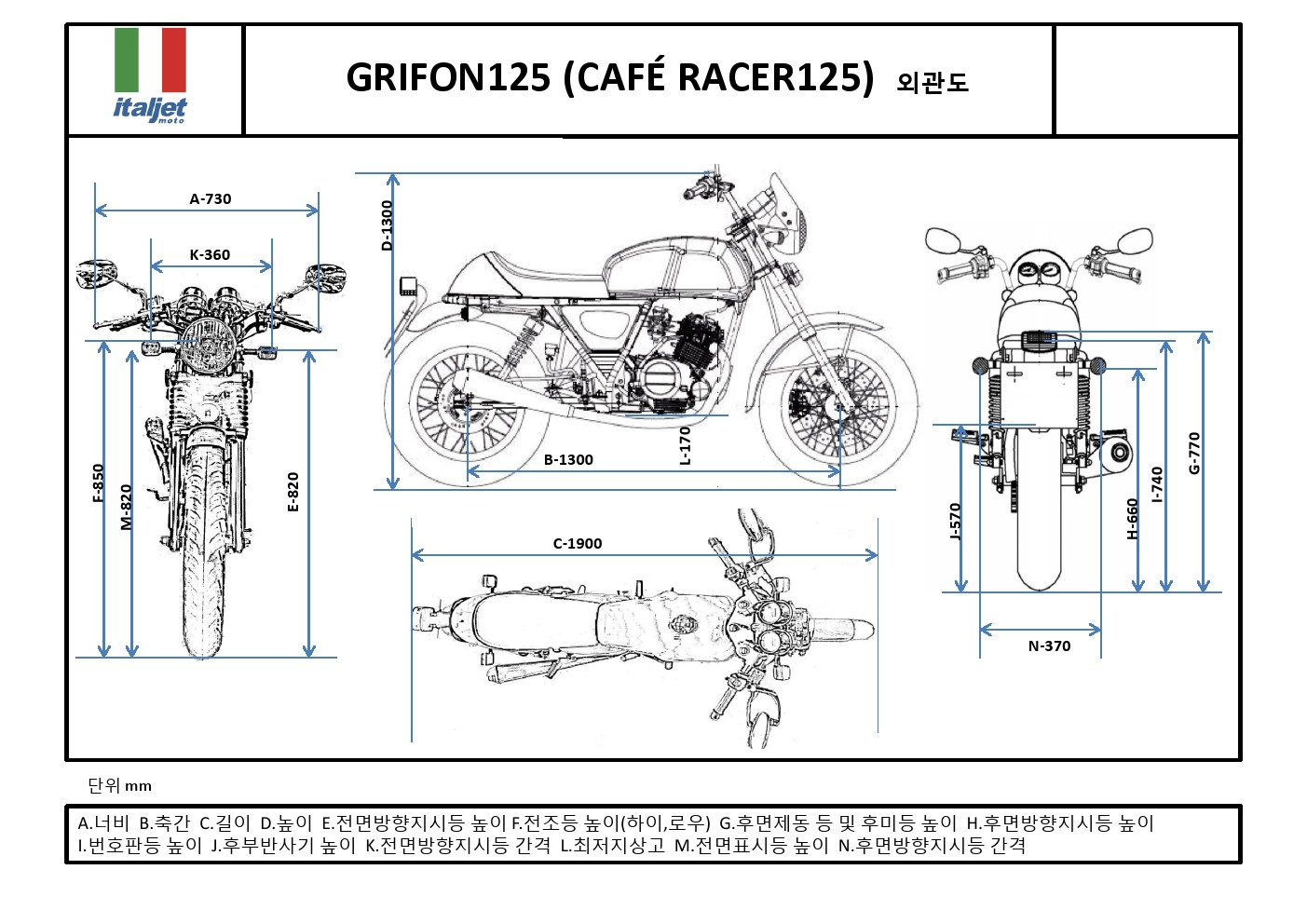 italjet moto

GRIFON125 (CAFÉ RACER125) 외관도

A-730
K-360
F-850
M-820
E-820
D-1300
B-1300
L-170
C-1900
J-570
H-660
I-740
G-770
N-370

단위 mm

A.너비 B.축간 C.길이 D.높이 E.전면방향지시등 높이 F.전조등 높이(하이,로우) G.후면제동 등 및 후미등 높이 H.후면방향지시등 높이 I.번호판등 높이 J.후부반사기 높이 K.전면방향지시등 간격 L.최저지상고 M.전면표시등 높이 N.후면방향지시등 간격