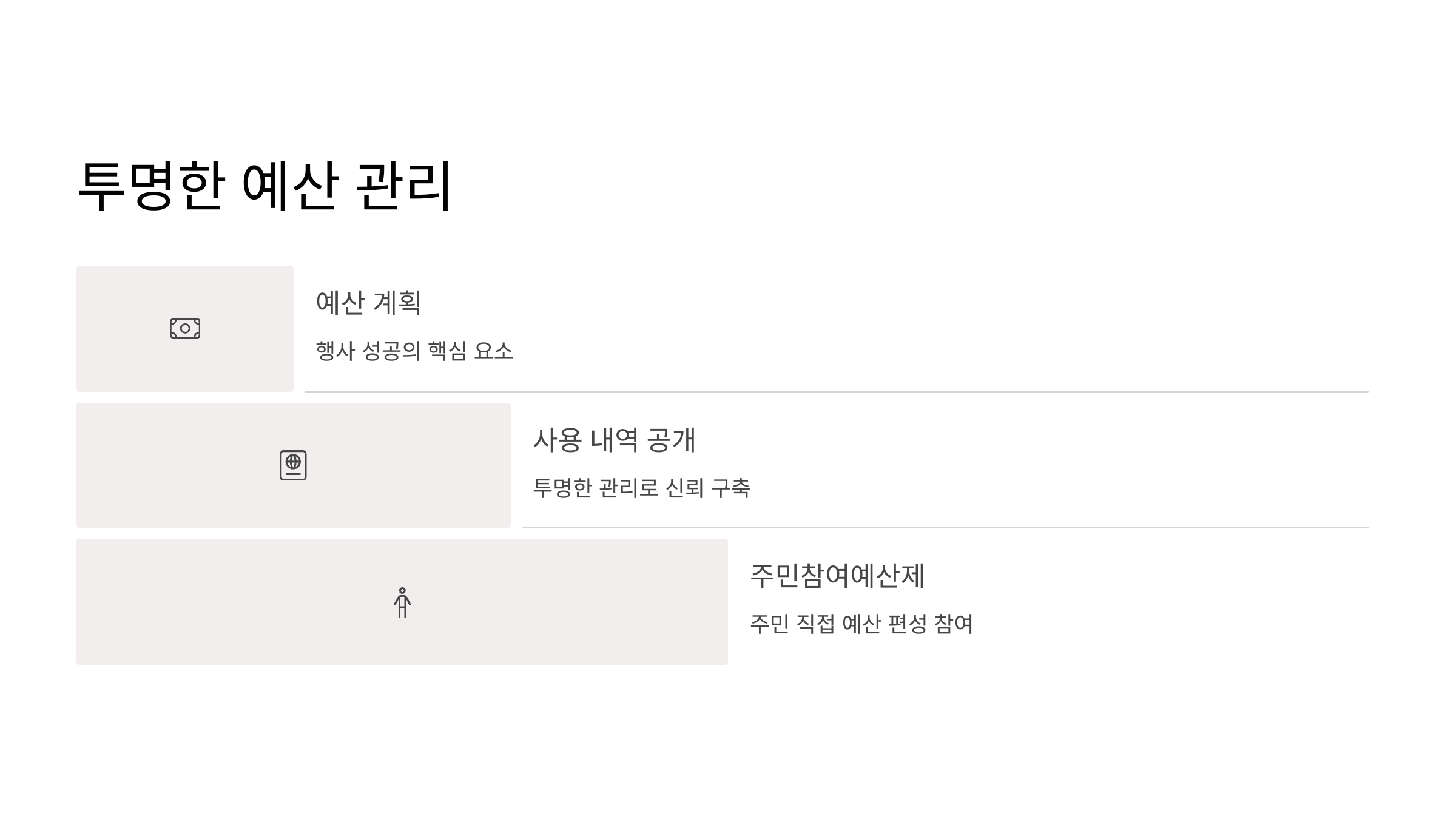 투명한 예산 관리

예산 계획

행사 성공의 핵심 요소

사용 내역 공개

투명한 관리로 신뢰 구축

주민참여예산제

주민 직접 예산 편성 참여