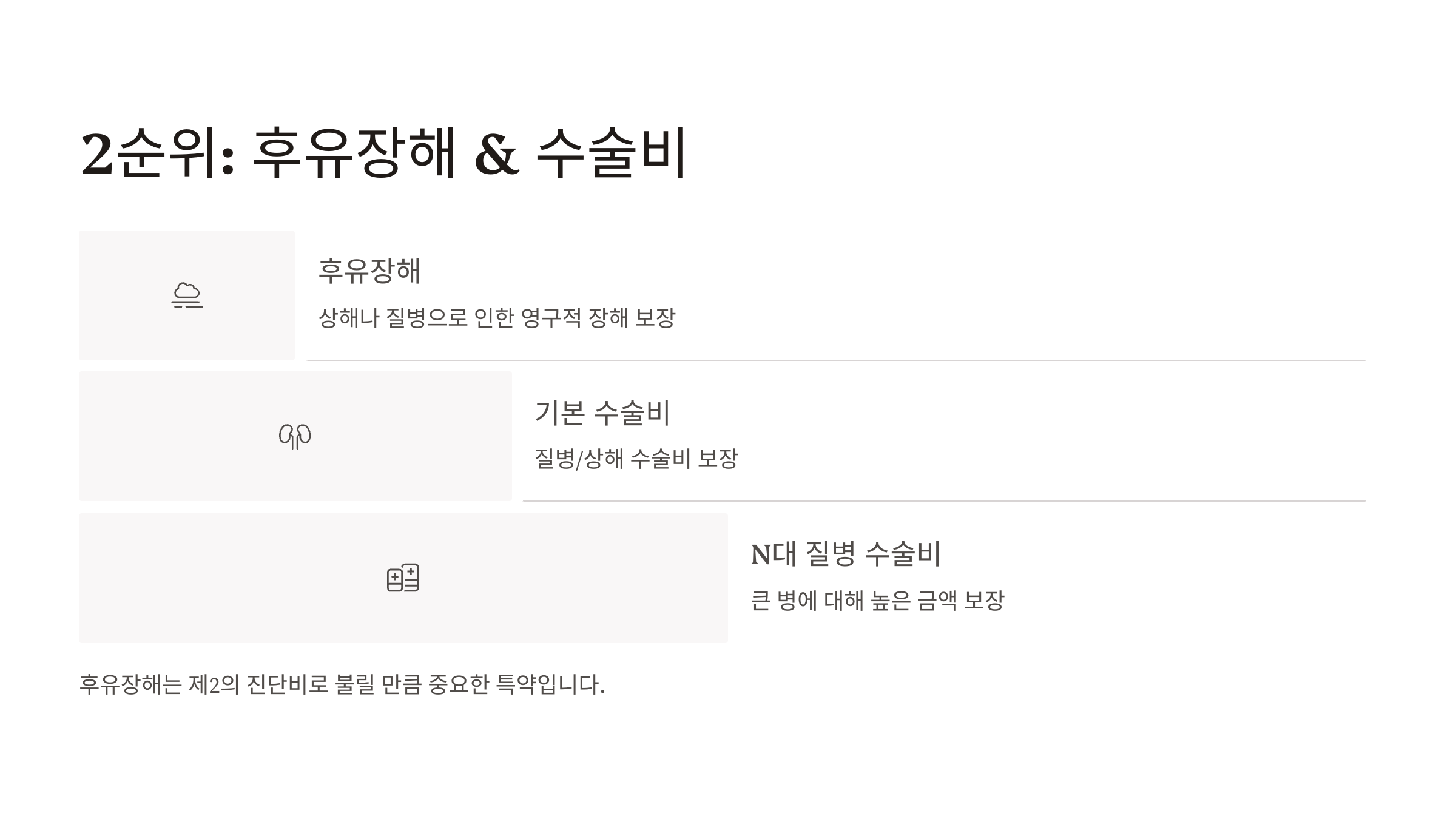 2순위: 후유장해 & 수술비

후유장해

상해나 질병으로 인한 영구적 장해 보장

기본 수술비

질병/상해 수술비 보장

N대 질병 수술비

큰 병에 대해 높은 금액 보장

후유장해는 제2의 진단비로 불릴 만큼 중요한 특약입니다.