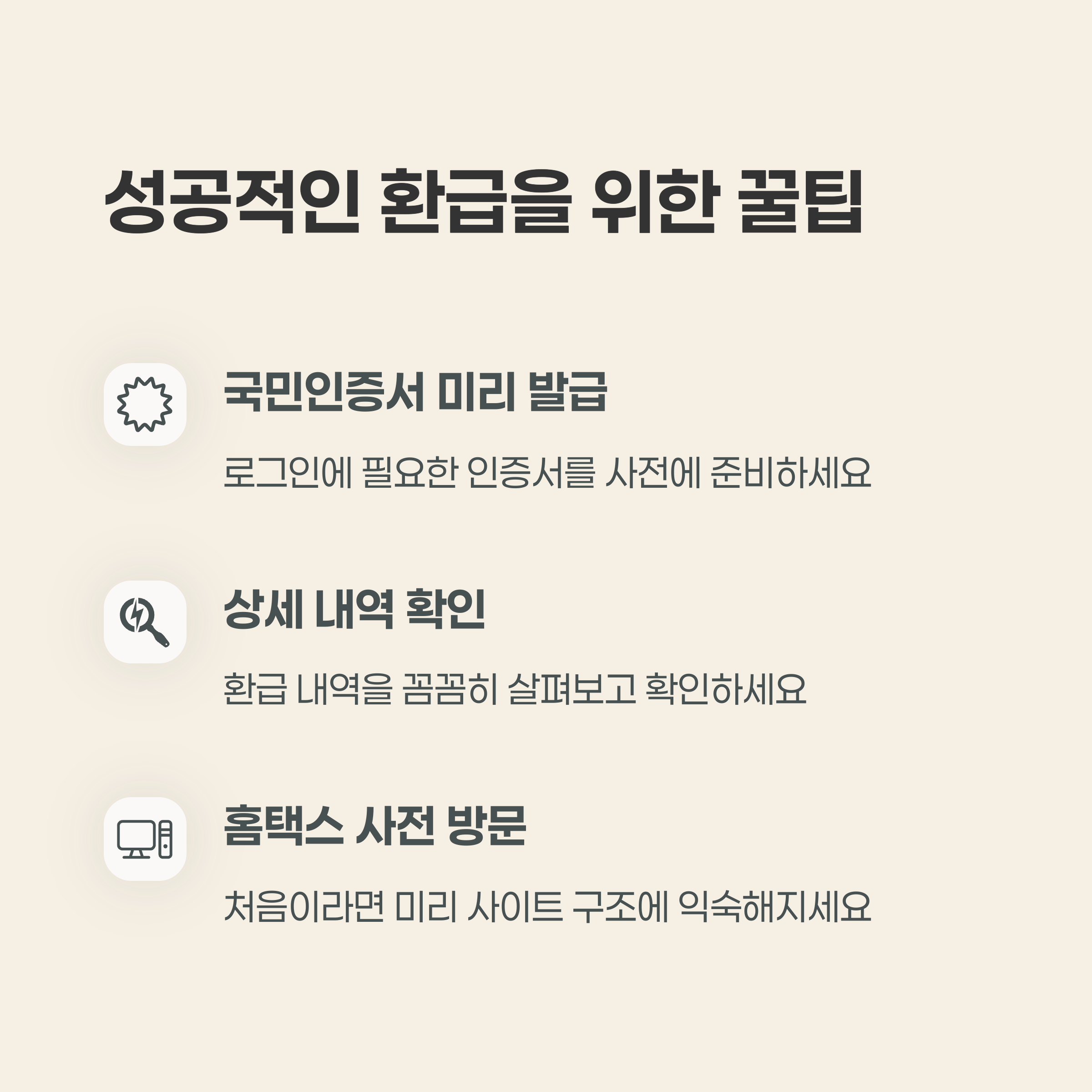 성공적인 환급을 위한 꿀팁

국민인증서 미리 발급

로그인에 필요한 인증서를 사전에 준비하세요

상세 내역 확인

환급 내역을 꼼꼼히 살펴보고 확인하세요

홈택스 사전 방문

처음이라면 미리 사이트 구조에 익숙해지세요