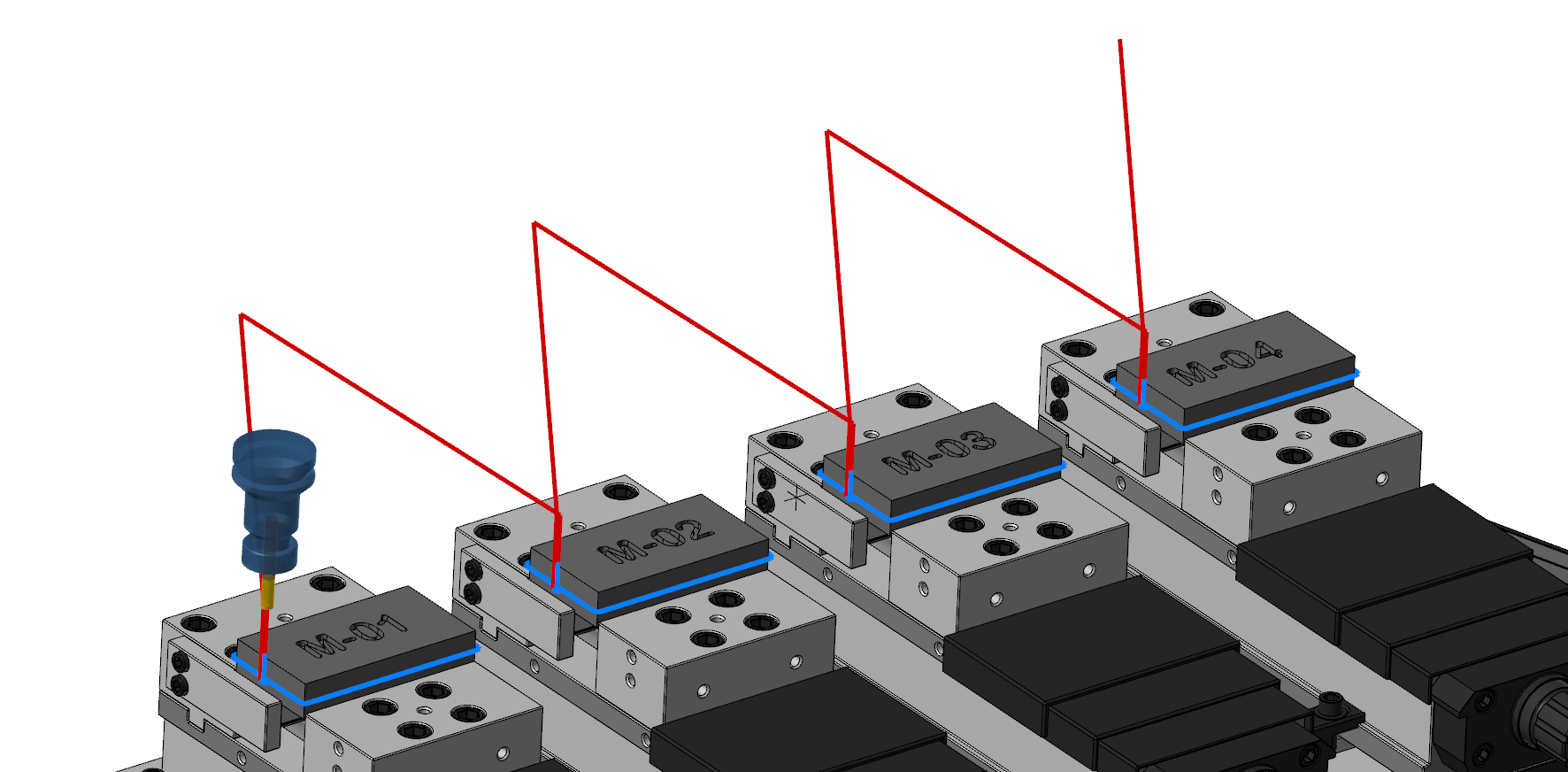 M-01
M-02
M-03
M-04