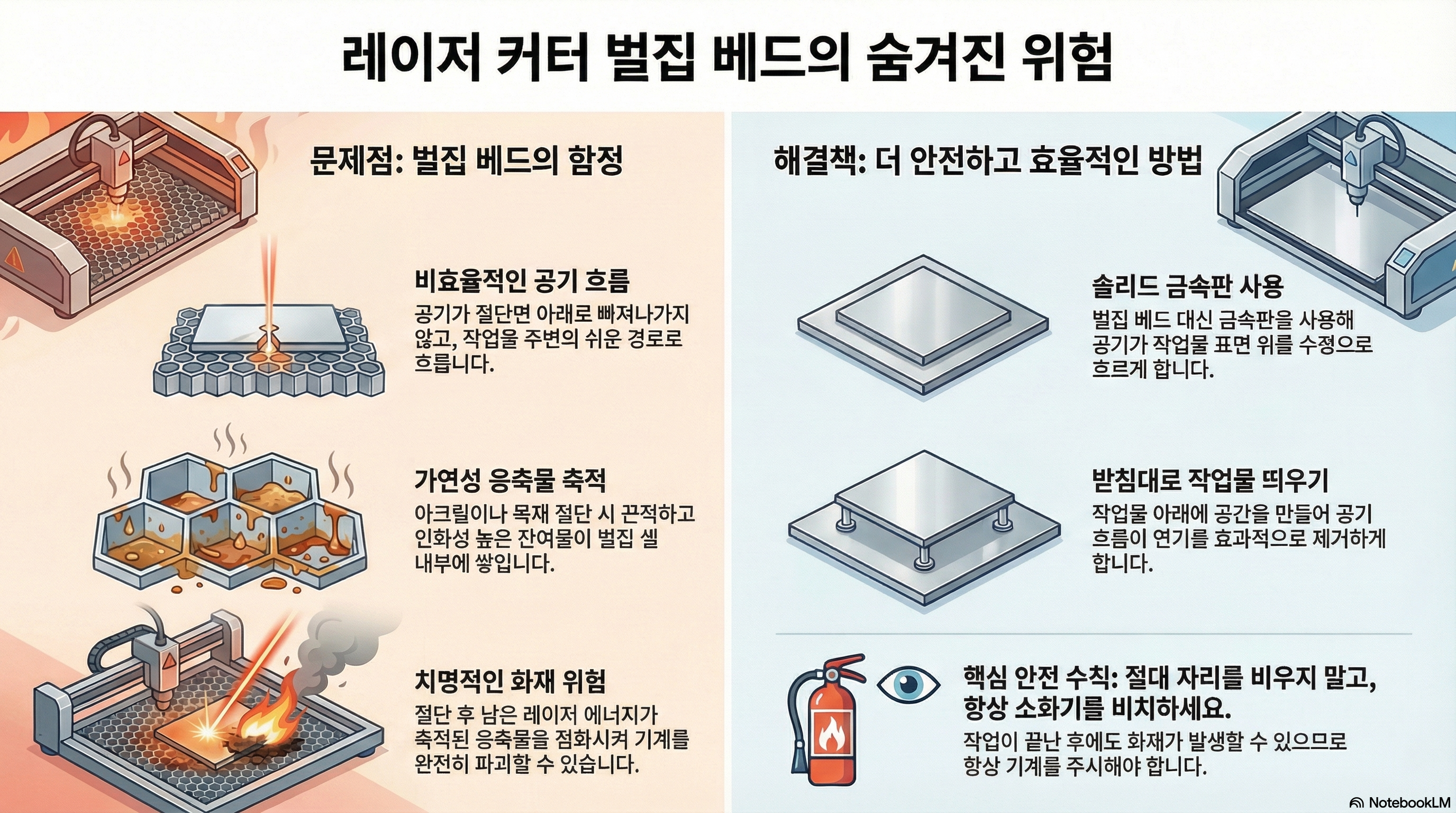 레이저 커터 벌집 베드의 숨겨진 위험

문제점: 벌집 베드의 함정

비효율적인 공기 흐름

공기가 절단면 아래로 빠져나가지 않고, 작업물 주변의 쉬운 경로로 흐릅니다.

가연성 응축물 축적

아크릴이나 목재 절단 시 끈적하고 인화성 높은 잔여물이 벌집 셀 내부에 쌓입니다.

치명적인 화재 위험

절단 후 남은 레이저 에너지가 축적된 응축물을 점화시켜 기계를 완전히 파괴할 수 있습니다.

해결책: 더 안전하고 효율적인 방법

솔리드 금속판 사용

벌집 베드 대신 금속판을 사용해 공기가 작업물 표면 위를 수평으로 흐르게 합니다.

받침대로 작업물 띄우기

작업물 아래에 공간을 만들어 공기 흐름이 연기를 효과적으로 제거하게 합니다.

핵심 안전 수칙: 절대 자리를 비우지 말고, 항상 소화기를 비치하세요.

작업이 끝난 후에도 화재가 발생할 수 있으므로 항상 기계를 주시해야 합니다.

NotebookLM