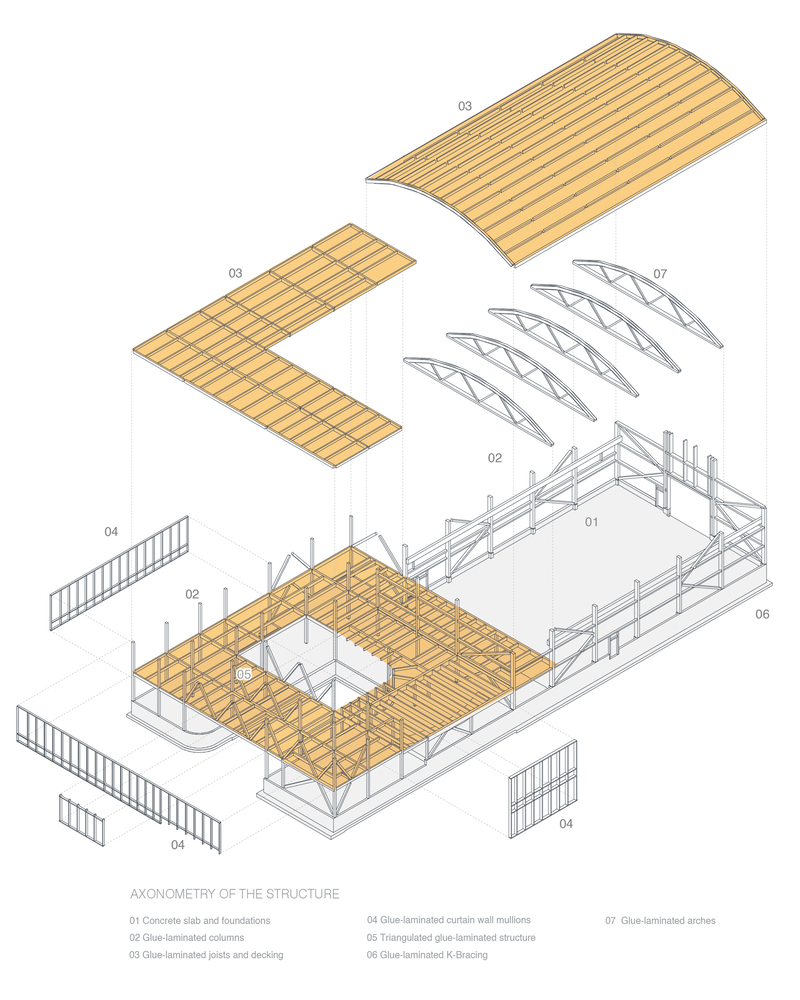 03

03

07

02

01

04

02

06

05

04

04

AXONOMETRY OF THE STRUCTURE

01 Concrete slab and foundations
02 Glue-laminated columns
03 Glue-laminated joists and decking

04 Glue-laminated curtain wall mullions
05 Triangulated glue-laminated structure
06 Glue-laminated K-Bracing

07 Glue-laminated arches