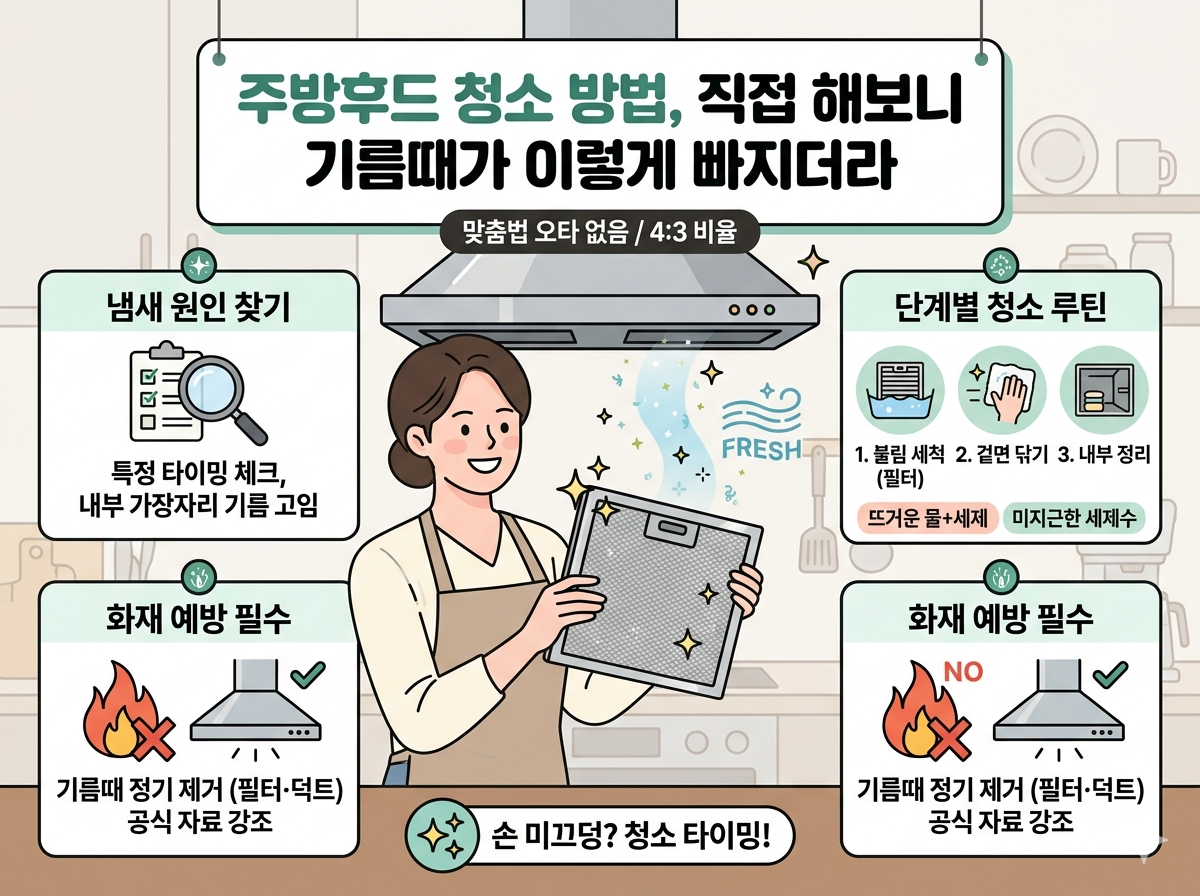 주방후드 청소 방법, 직접 해보니 기름때가 이렇게 빠지더라

맞춤법 오타 없음 / 4:3 비율

냄새 원인 찾기

특정 타이밍 체크, 내부 가장자리 기름 고임

화재 예방 필수

기름때 정기 제거 (필터·덕트) 공식 자료 강조

FRESH

단계별 청소 루틴

1. 불림 세척 (필터)
2. 겉면 닦기
3. 내부 정리

뜨거운 물+세제
미지근한 세제수

화재 예방 필수

NO

기름때 정기 제거 (필터·덕트) 공식 자료 강조

손 미끄덩? 청소 타이밍!