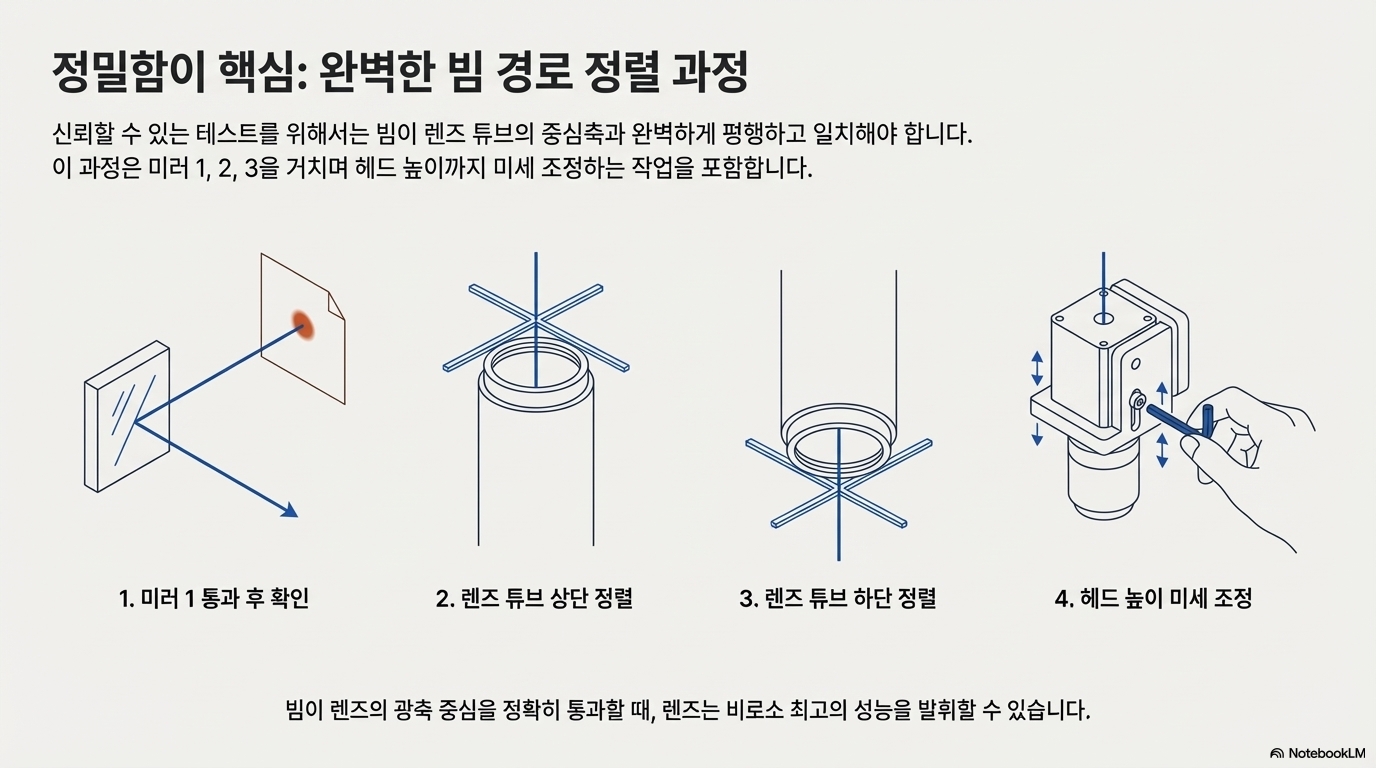 정밀함이 핵심: 완벽한 빔 경로 정렬 과정

신뢰할 수 있는 테스트를 위해서는 빔이 렌즈 튜브의 중심축과 완벽하게 평행하고 일치해야 합니다. 이 과정은 미러 1, 2, 3을 거치며 헤드 높이까지 미세 조정하는 작업을 포함합니다.

1. 미러 1 통과 후 확인

2. 렌즈 튜브 상단 정렬

3. 렌즈 튜브 하단 정렬

4. 헤드 높이 미세 조정

빔이 렌즈의 광축 중심을 정확히 통과할 때, 렌즈는 비로소 최고의 성능을 발휘할 수 있습니다.

NotebookLM