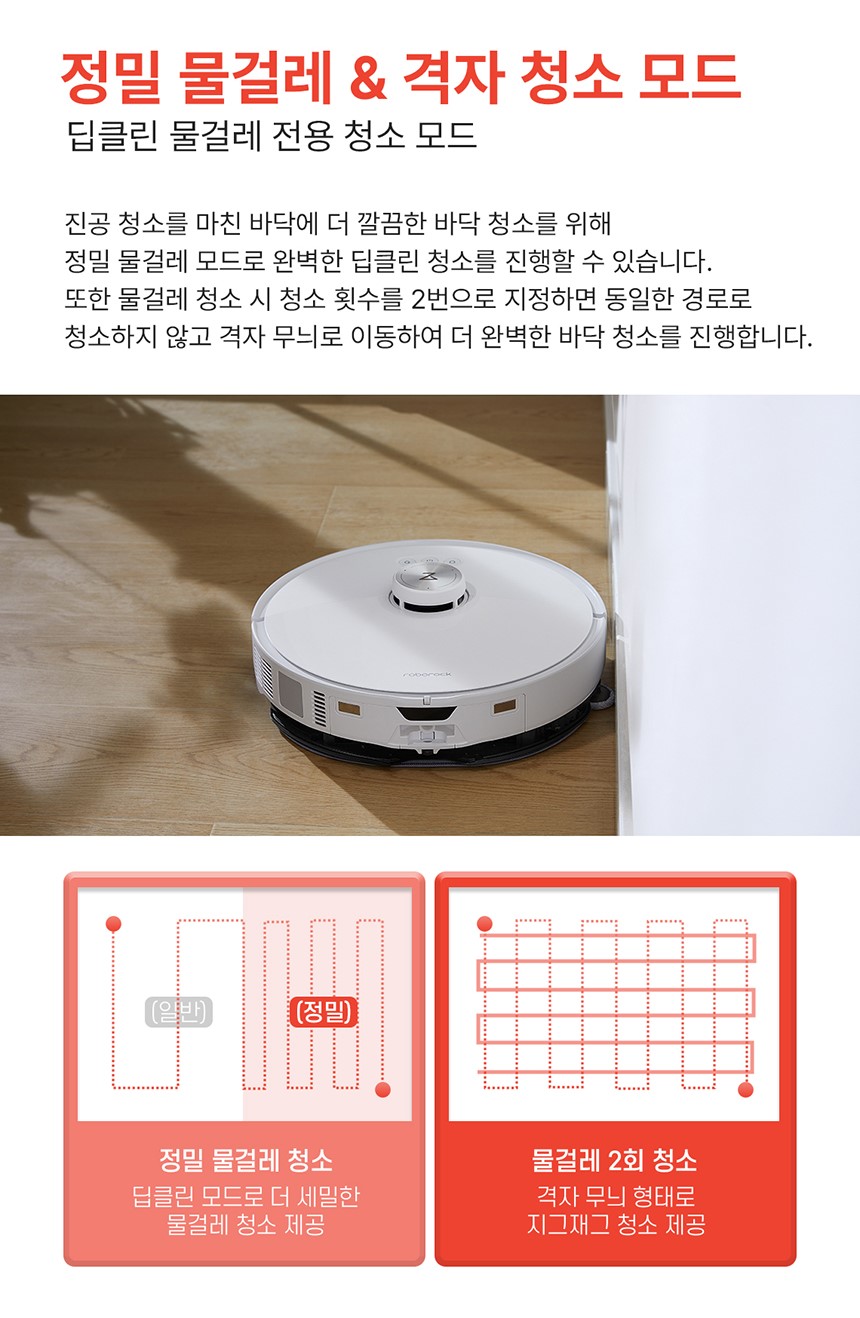 정밀 물걸레 & 격자 청소 모드
딥클린 물걸레 전용 청소 모드

진공 청소를 마친 바닥에 더 깔끔한 바닥 청소를 위해
정밀 물걸레 모드로 완벽한 딥클린 청소를 진행할 수 있습니다.
또한 물걸레 청소 시 청소 횟수를 2번으로 지정하면 동일한 경로로
청소하지 않고 격자 무늬로 이동하여 더 완벽한 바닥 청소를 진행합니다.

roborock

(일반)
(정밀)

정밀 물걸레 청소
딥클린 모드로 더 세밀한
물걸레 청소 제공

물걸레 2회 청소
격자 무늬 형태로
지그재그 청소 제공