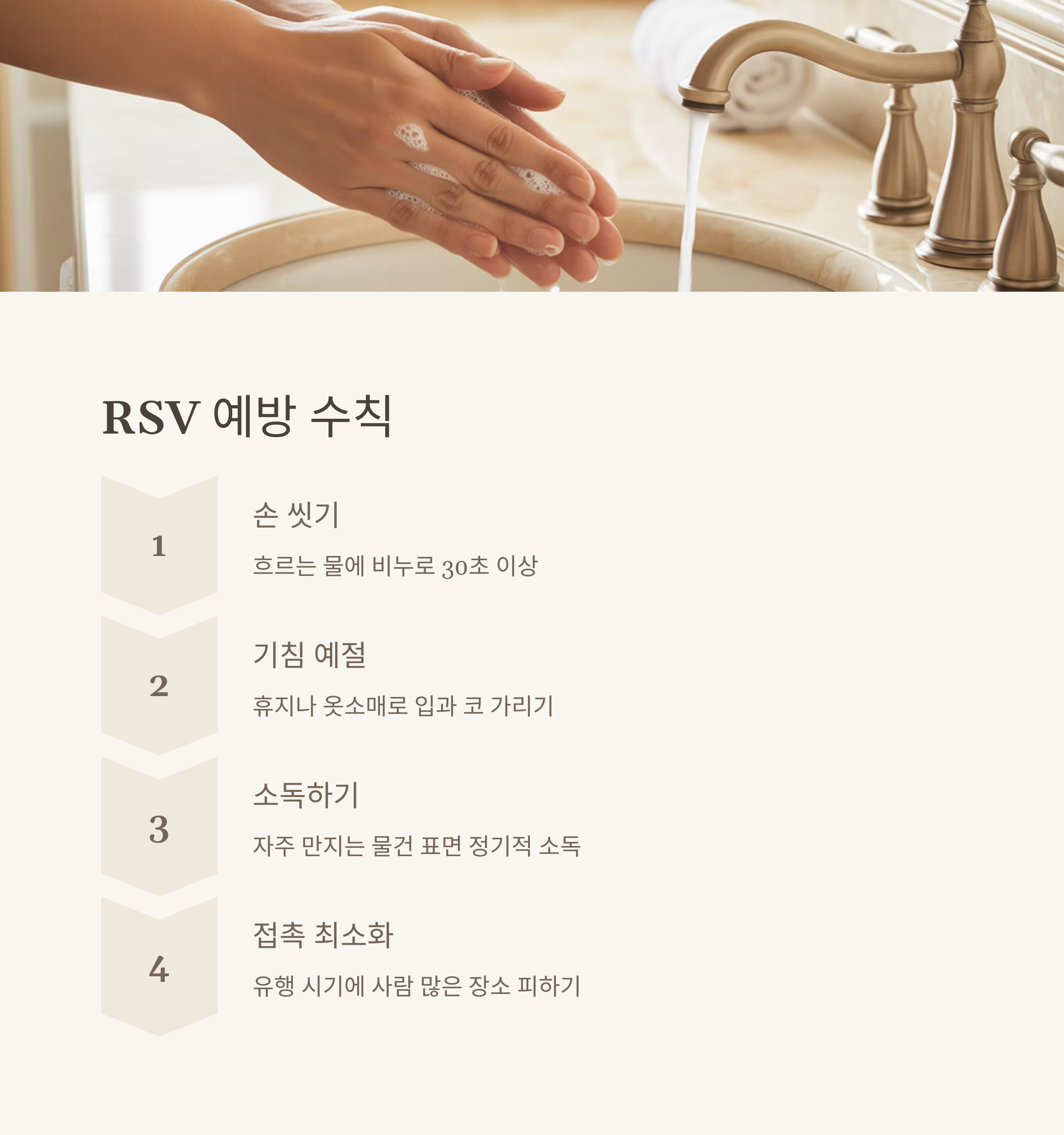 RSV 예방 수칙

1

손 씻기

흐르는 물에 비누로 30초 이상

2

기침 예절

휴지나 옷소매로 입과 코 가리기

3

소독하기

자주 만지는 물건 표면 정기적 소독

4

접촉 최소화

유행 시기에 사람 많은 장소 피하기