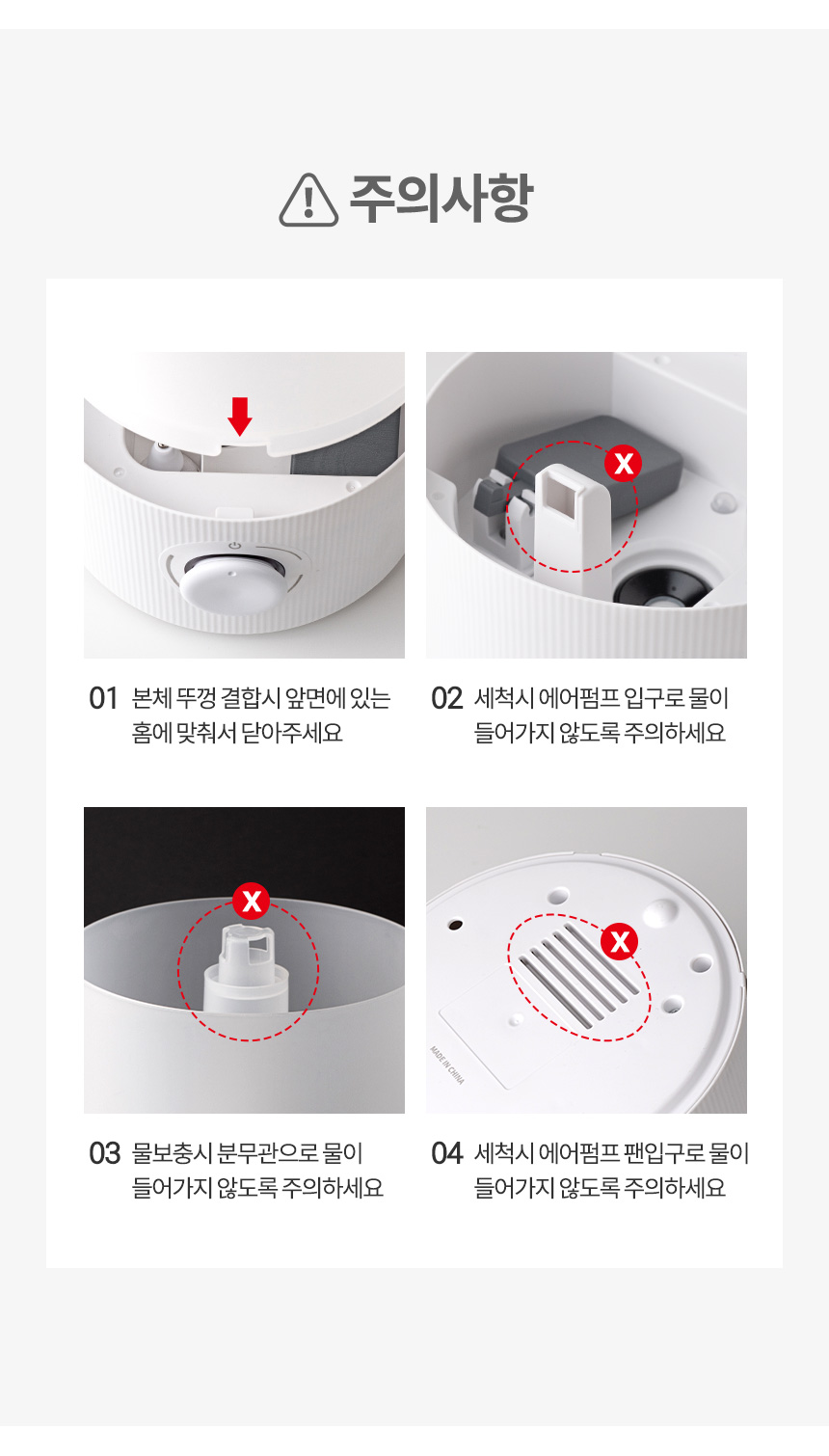 주의사항

X

01 본체 뚜껑 결합시 앞면에 있는 홈에 맞춰서 닫아주세요

02 세척시 에어펌프 입구로 물이 들어가지 않도록 주의하세요

X

X

MADE IN CHINA

03 물보충시 분무관으로 물이 들어가지 않도록 주의하세요

04 세척시 에어펌프 팬입구로 물이 들어가지 않도록 주의하세요