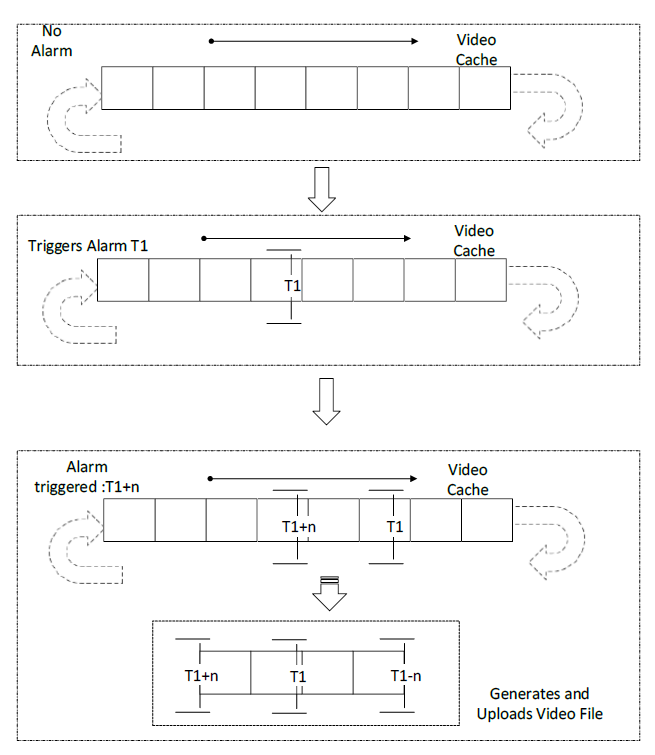 No Alarm

Video Cache

Triggers Alarm T1

Video Cache

T1

Alarm triggered :T1+n

Video Cache

T1+n

T1

T1+n

T1

T1-n

Generates and Uploads Video File