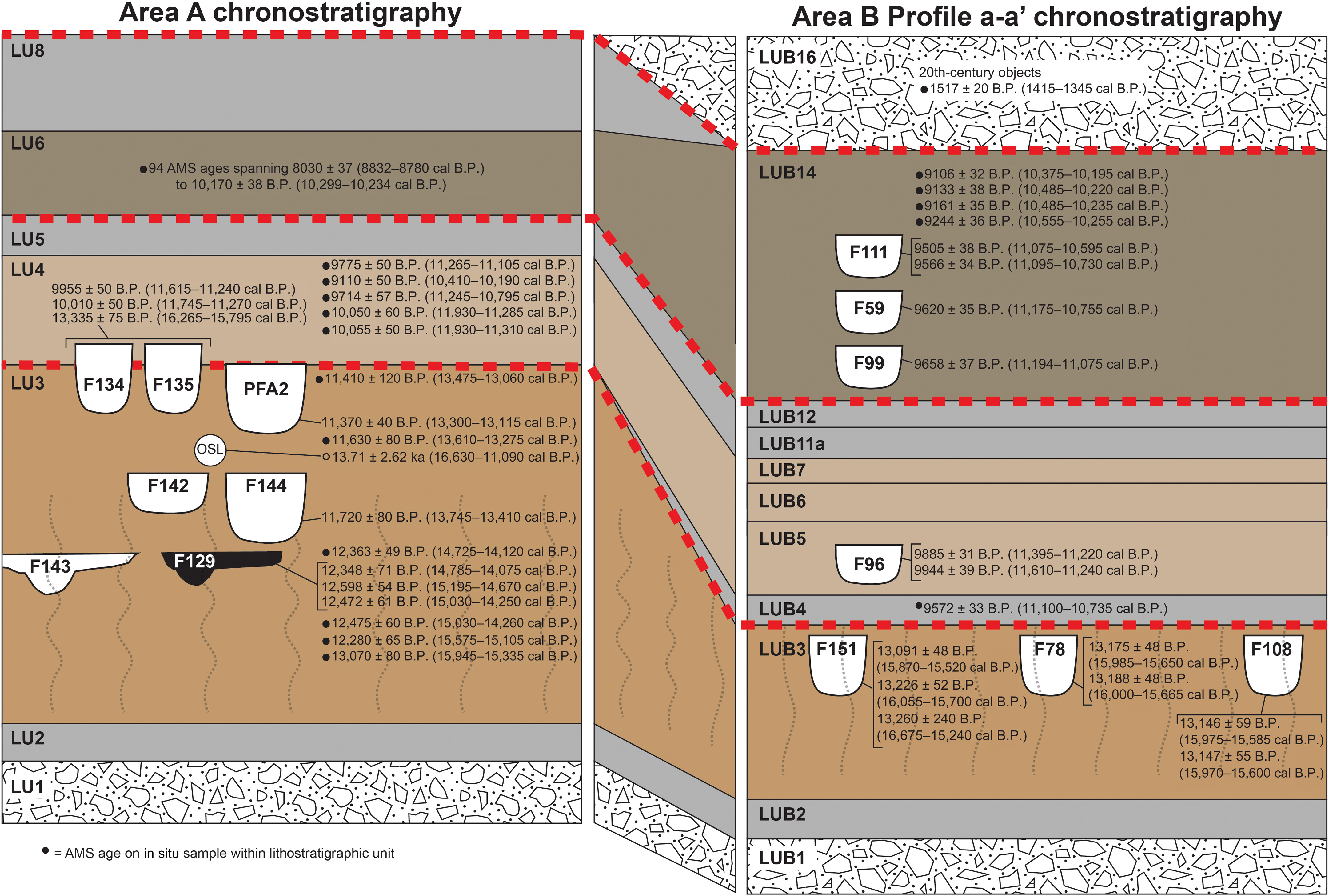 Area A chronostratigraphy

LU8

LU6

●94 AMS ages spanning 8030 ± 37 (8832–8780 cal B.P.) to 10,170 ± 38 B.P. (10,299–10,234 cal B.P.)

LU5

LU4

9955 ± 50 B.P. (11,615–11,240 cal B.P.)
10,010 ± 50 B.P. (11,745–11,270 cal B.P.)
13,335 ± 75 B.P. (16,265–15,795 cal B.P.)

●9775 ± 50 B.P. (11,265–11,105 cal B.P.)
●9110 ± 50 B.P. (10,410–10,190 cal B.P.)
●9714 ± 57 B.P. (11,245–10,795 cal B.P.)
●10,050 ± 60 B.P. (11,930–11,285 cal B.P.)
●10,055 ± 50 B.P. (11,930–11,310 cal B.P.)

LU3

F134

F135

PFA2

●11,410 ± 120 B.P. (13,475–13,060 cal B.P.)
11,370 ± 40 B.P. (13,300–13,115 cal B.P.)
●11,630 ± 80 B.P. (13,610–13,275 cal B.P.)

OSL

○13.71 ± 2.62 ka (16,630–11,090 cal B.P.)

F142

F144

11,720 ± 80 B.P. (13,745–13,410 cal B.P.)

F143

F129

●12,363 ± 49 B.P. (14,725–14,120 cal B.P.)
12,348 ± 71 B.P. (14,785–14,075 cal B.P.)
12,598 ± 54 B.P. (15,195–14,670 cal B.P.)
12,472 ± 61 B.P. (15,030–14,250 cal B.P.)
●12,475 ± 60 B.P. (15,030–14,260 cal B.P.)
●12,280 ± 65 B.P. (15,575–15,105 cal B.P.)
●13,070 ± 80 B.P. (15,945–15,335 cal B.P.)

LU2

LU1

● = AMS age on in situ sample within lithostratigraphic unit

Area B Profile a-a' chronostratigraphy

LUB16

20th-century objects
●1517 ± 20 B.P. (1415–1345 cal B.P.)

LUB14

●9106 ± 32 B.P. (10,375–10,195 cal B.P.)
●9133 ± 38 B.P. (10,485–10,220 cal B.P.)
●9161 ± 35 B.P. (10,485–10,235 cal B.P.)
●9244 ± 36 B.P. (10,555–10,255 cal B.P.)

F111

9505 ± 38 B.P. (11,075–10,595 cal B.P.)
9566 ± 34 B.P. (11,095–10,730 cal B.P.)

F59

9620 ± 35 B.P. (11,175–10,755 cal B.P.)

F99

9658 ± 37 B.P. (11,194–11,075 cal B.P.)

LUB12

LUB11a

LUB7

LUB6

LUB5

F96

9885 ± 31 B.P. (11,395–11,220 cal B.P.)
9944 ± 39 B.P. (11,610–11,240 cal B.P.)

LUB4

●9572 ± 33 B.P. (11,100–10,735 cal B.P.)

LUB3

F151

13,091 ± 48 B.P. (15,870–15,520 cal B.P.)
13,226 ± 52 B.P. (16,055–15,700 cal B.P.)
13,260 ± 240 B.P. (16,675–15,240 cal B.P.)

F78

13,175 ± 48 B.P. (15,985–15,650 cal B.P.)
13,188 ± 48 B.P. (16,000–15,665 cal B.P.)

F108

13,146 ± 59 B.P. (15,975–15,585 cal B.P.)
13,147 ± 55 B.P. (15,970–15,600 cal B.P.)

LUB2

LUB1