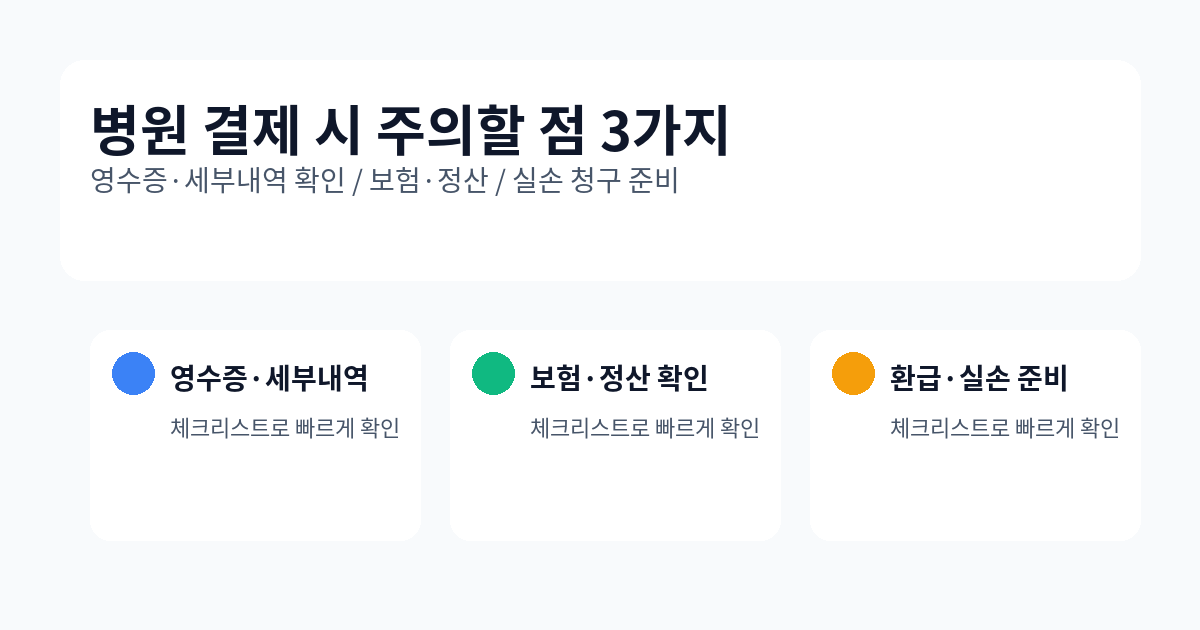 병원 결제 시 주의할 점 3가지

영수증·세부내역 확인 / 보험·정산 / 실손 청구 준비

영수증·세부내역

체크리스트로 빠르게 확인

보험·정산 확인

체크리스트로 빠르게 확인

환급·실손 준비

체크리스트로 빠르게 확인