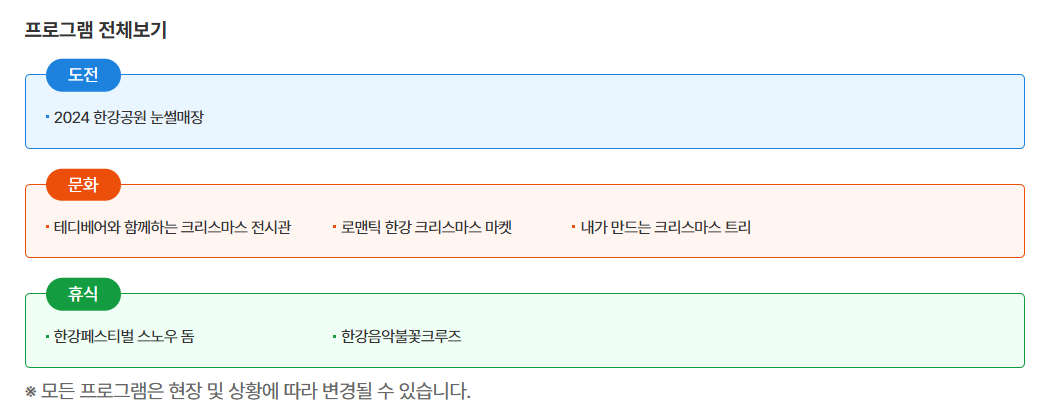 프로그램 전체보기

도전

• 2024 한강공원 눈썰매장

문화

• 테디베어와 함께하는 크리스마스 전시관

• 로맨틱 한강 크리스마스 마켓

• 내가 만드는 크리스마스 트리

휴식

• 한강페스티벌 스노우 돔

• 한강음악불꽃크루즈

※ 모든 프로그램은 현장 및 상황에 따라 변경될 수 있습니다.