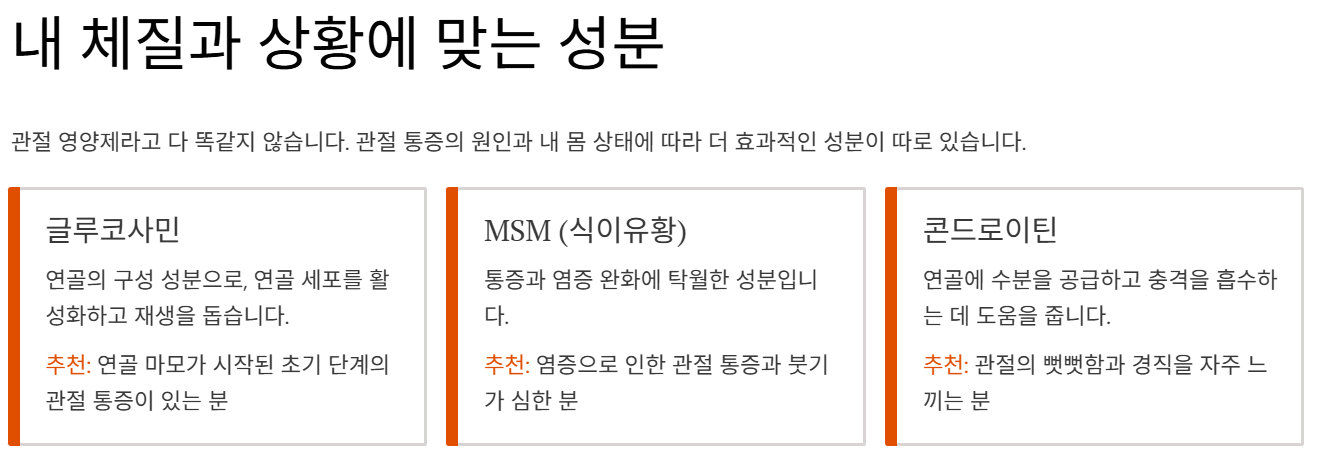 내 체질과 상황에 맞는 성분

관절 영양제라고 다 똑같지 않습니다. 관절 통증의 원인과 내 몸 상태에 따라 더 효과적인 성분이 따로 있습니다.

글루코사민

연골의 구성 성분으로, 연골 세포를 활성화하고 재생을 돕습니다.

추천: 연골 마모가 시작된 초기 단계의 관절 통증이 있는 분

MSM (식이유황)

통증과 염증 완화에 탁월한 성분입니다.

추천: 염증으로 인한 관절 통증과 붓기가 심한 분

콘드로이틴

연골에 수분을 공급하고 충격을 흡수하는 데 도움을 줍니다.

추천: 관절의 뻣뻣함과 경직을 자주 느끼는 분