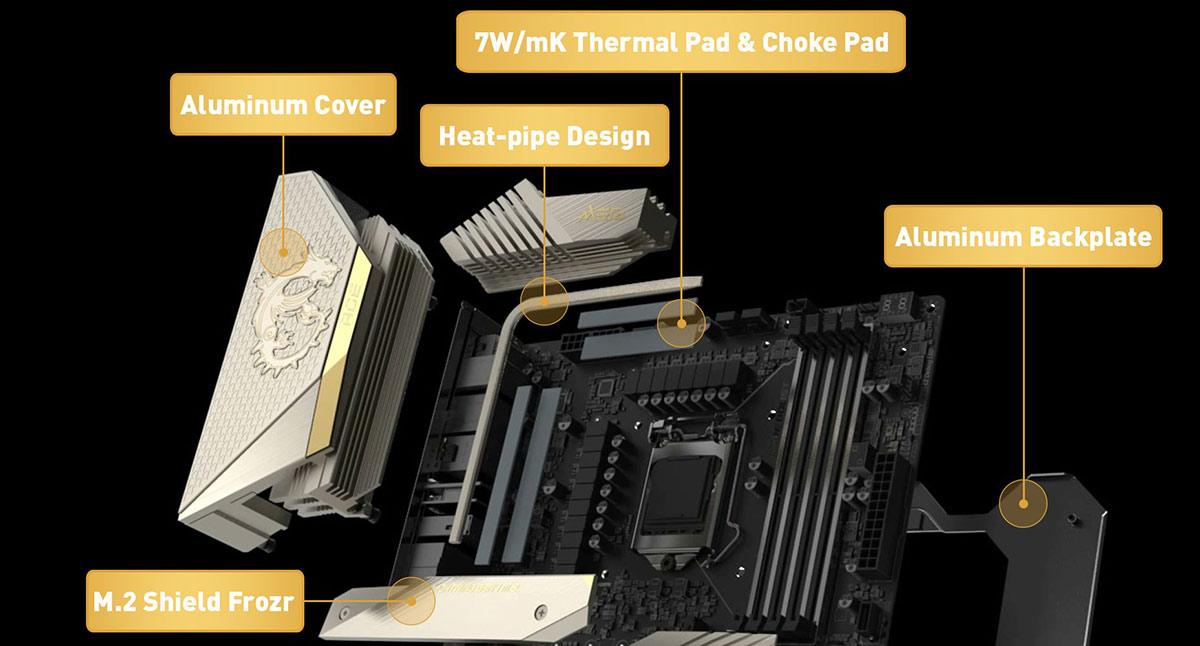 7W/mK Thermal Pad & Choke Pad

Aluminum Cover

Heat-pipe Design

Aluminum Backplate

M.2 Shield Frozr