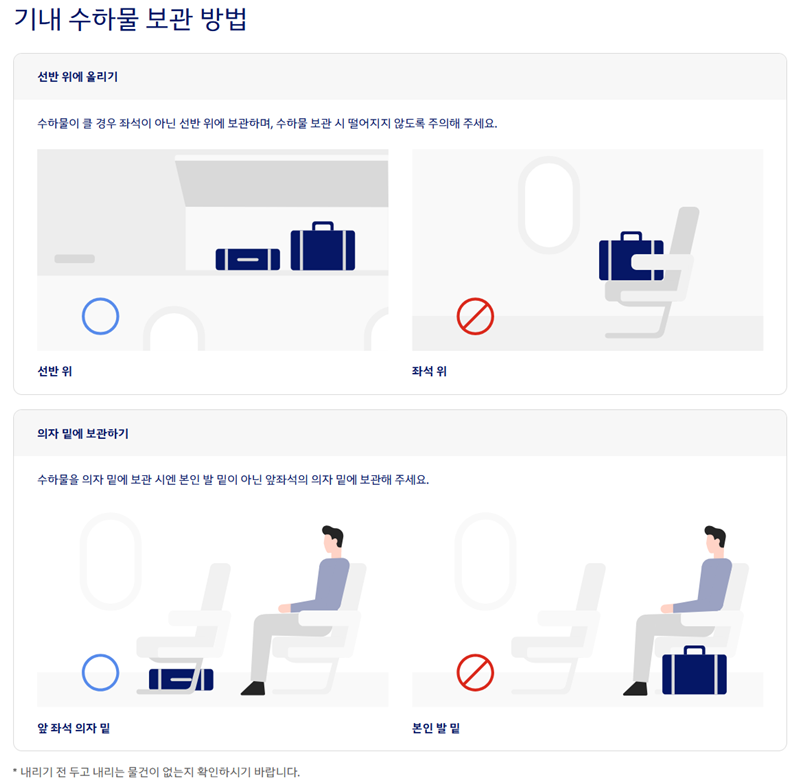 기내 수하물 보관 방법

선반 위에 올리기

수하물이 클 경우 좌석이 아닌 선반 위에 보관하며, 수하물 보관 시 떨어지지 않도록 주의해 주세요.

선반 위

좌석 위

의자 밑에 보관하기

수하물을 의자 밑에 보관 시엔 본인 발 밑이 아닌 앞좌석의 의자 밑에 보관해 주세요.

앞 좌석 의자 밑

본인 발 밑

* 내리기 전 두고 내리는 물건이 없는지 확인하시기 바랍니다.