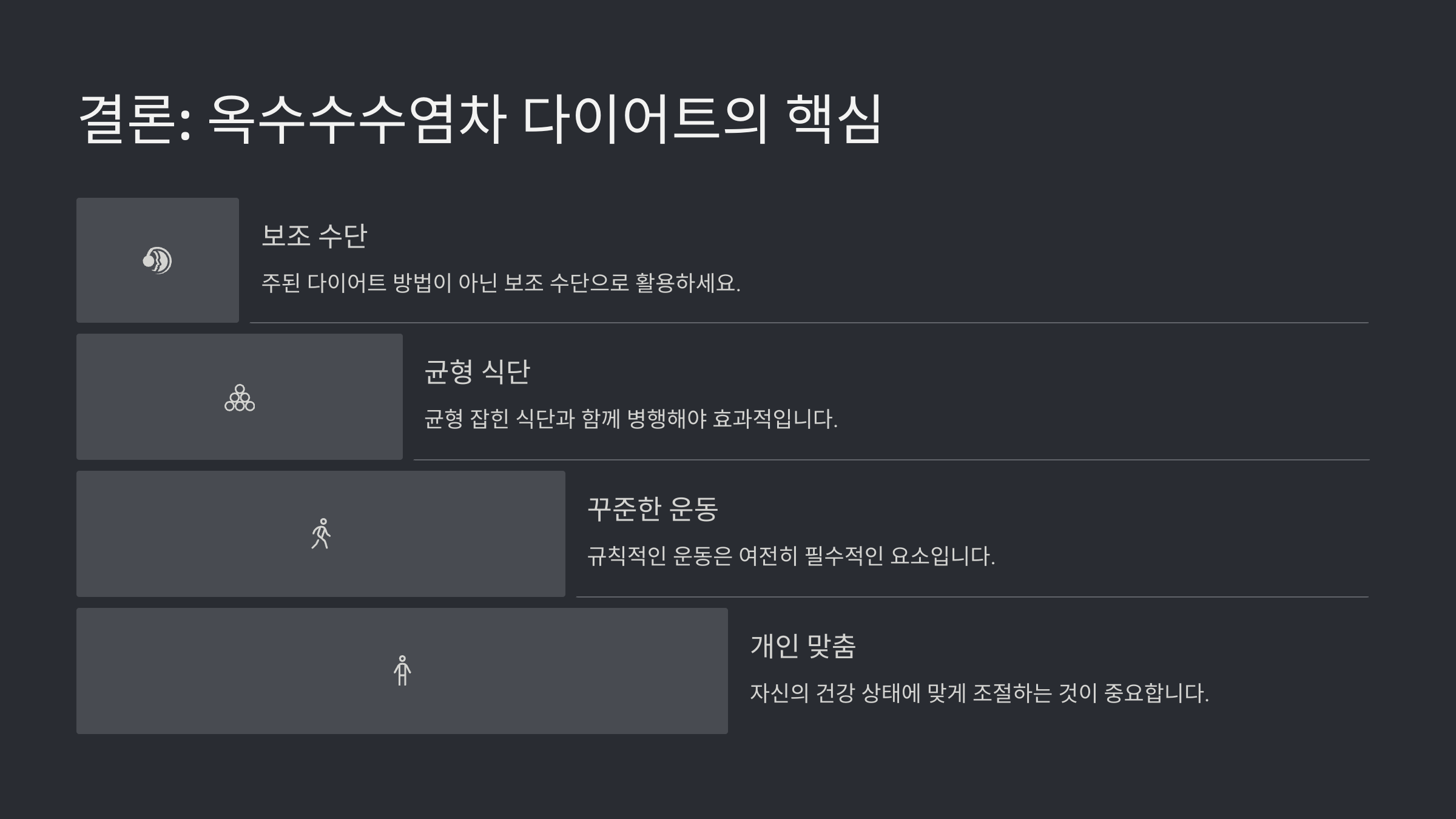 결론: 옥수수수염차 다이어트의 핵심

보조 수단

주된 다이어트 방법이 아닌 보조 수단으로 활용하세요.

균형 식단

균형 잡힌 식단과 함께 병행해야 효과적입니다.

꾸준한 운동

규칙적인 운동은 여전히 필수적인 요소입니다.

개인 맞춤

자신의 건강 상태에 맞게 조절하는 것이 중요합니다.